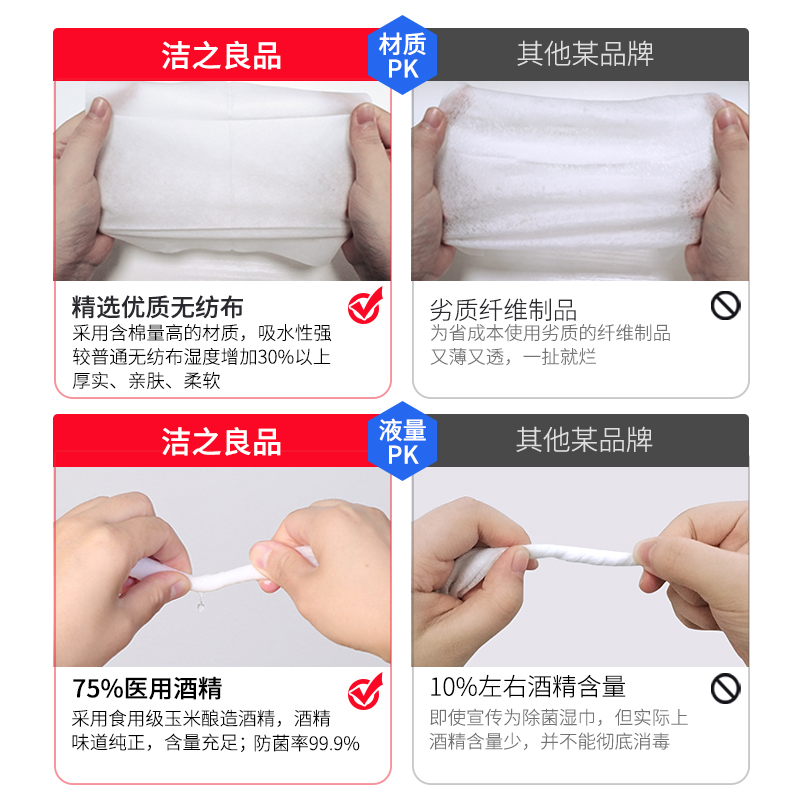 洁之良品

材质
PK

其他某品牌

精选优质无纺布
采用含棉量高的材质，吸水性强
较普通无纺布湿度增加30%以上
厚实、亲肤、柔软

劣质纤维制品
为省成本使用劣质的纤维制品
又薄又透，一扯就烂

洁之良品

液量
PK

其他某品牌

75%医用酒精
采用食用级玉米酿造酒精，酒精
味道纯正，含量充足；防菌率99.9%

10%左右酒精含量
即使宣传为除菌湿巾，但实际上
酒精含量少，并不能彻底消毒