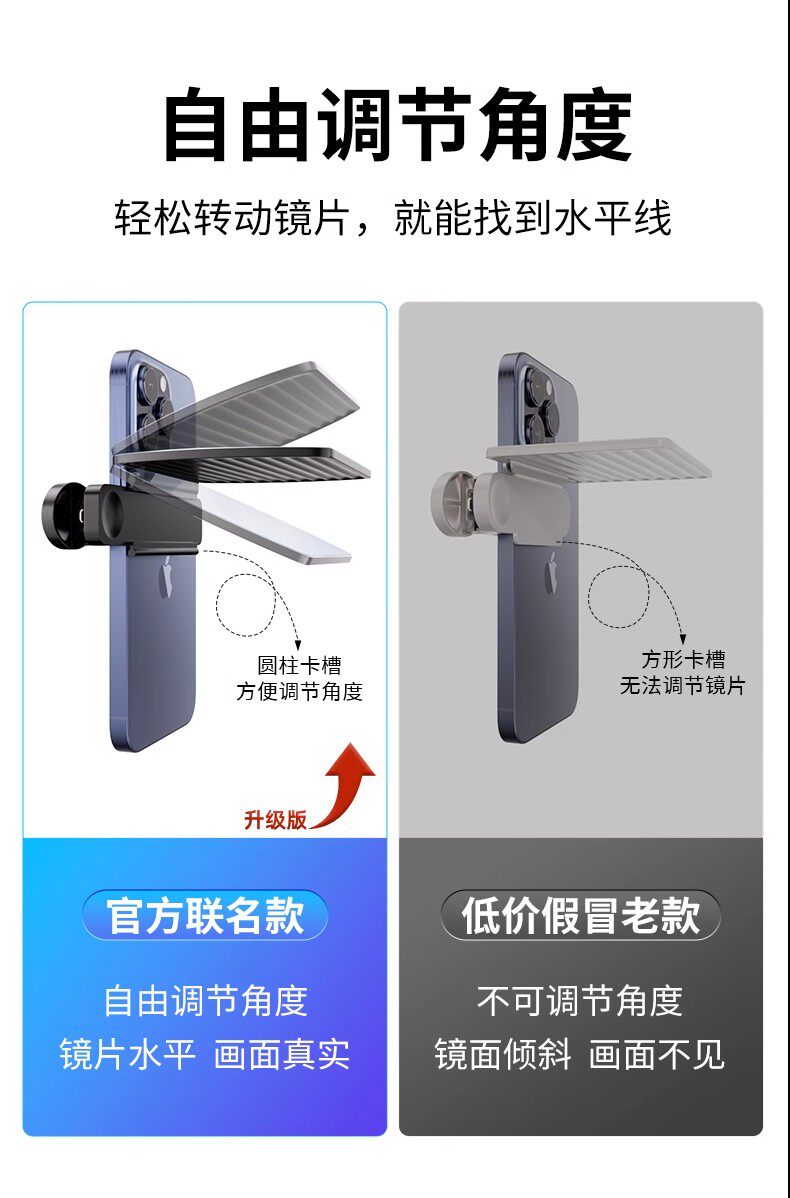 自由调节角度

轻松转动镜片，就能找到水平线

圆柱卡槽
方便调节角度

升级版

官方联名款

自由调节角度
镜片水平 画面真实

方形卡槽
无法调节镜片

低价假冒老款

不可调节角度
镜面倾斜 画面不见