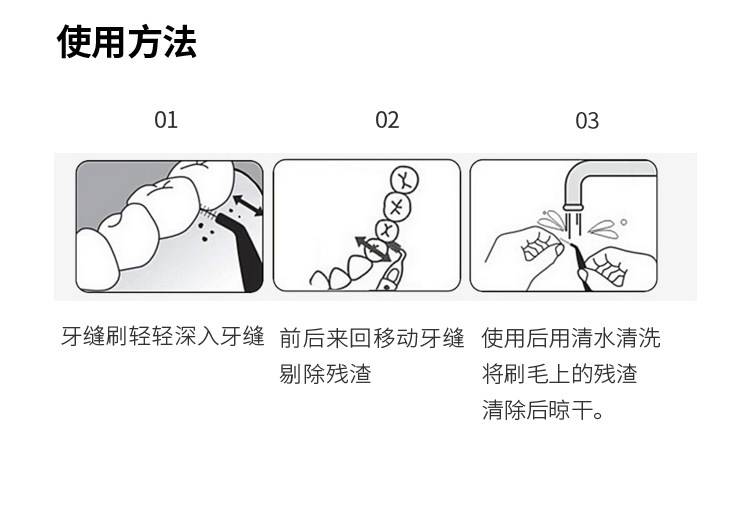 使用方法

01

牙缝刷轻轻深入牙缝

02

前后来回移动牙缝剔除残渣

03

使用后用清水清洗将刷毛上的残渣清除后晾干。