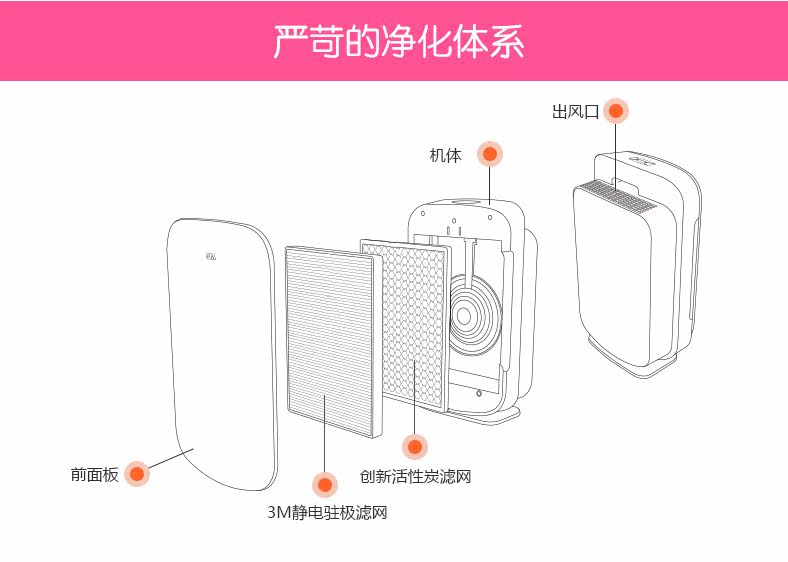 严苛的净化体系

出风口

机体

前面板

创新活性炭滤网

3M静电驻极滤网