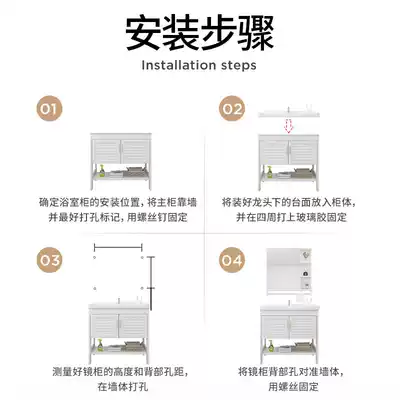 安装步骤

Installation steps

01

确定浴室柜的安装位置，将主柜靠墙并最好打孔标记，用螺丝钉固定

02

将装好龙头下的台面放入柜体，并在四周打上玻璃胶固定

03

测量好镜柜的高度和背部孔距，在墙体打孔

04

将镜柜背部孔对准墙体，用螺丝固定