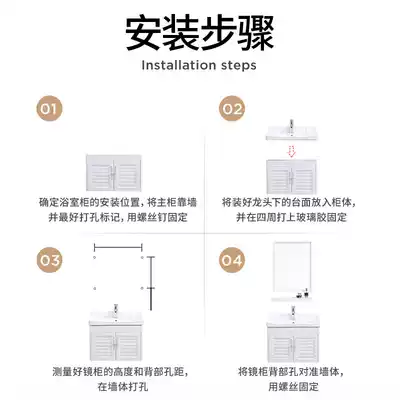 安装步骤
Installation steps

01

确定浴室柜的安装位置，将主柜靠墙并最好打孔标记，用螺丝钉固定

02

将装好龙头下的台面放入柜体，并在四周打上玻璃胶固定

03

测量好镜柜的高度和背部孔距，在墙体打孔

04

将镜柜背部孔对准墙体，用螺丝固定