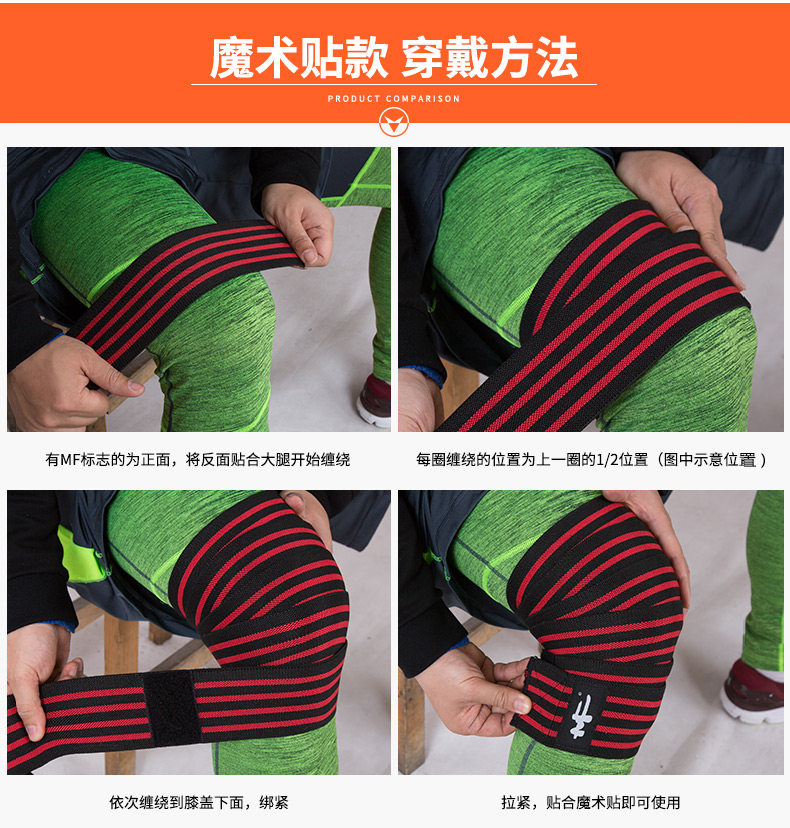 魔术贴款 穿戴方法

PRODUCT COMPARISON

有MF标志的为正面，将反面贴合大腿开始缠绕

每圈缠绕的位置为上一圈的1/2位置（图中示意位置）

依次缠绕到膝盖下面，绑紧

拉紧，贴合魔术贴即可使用