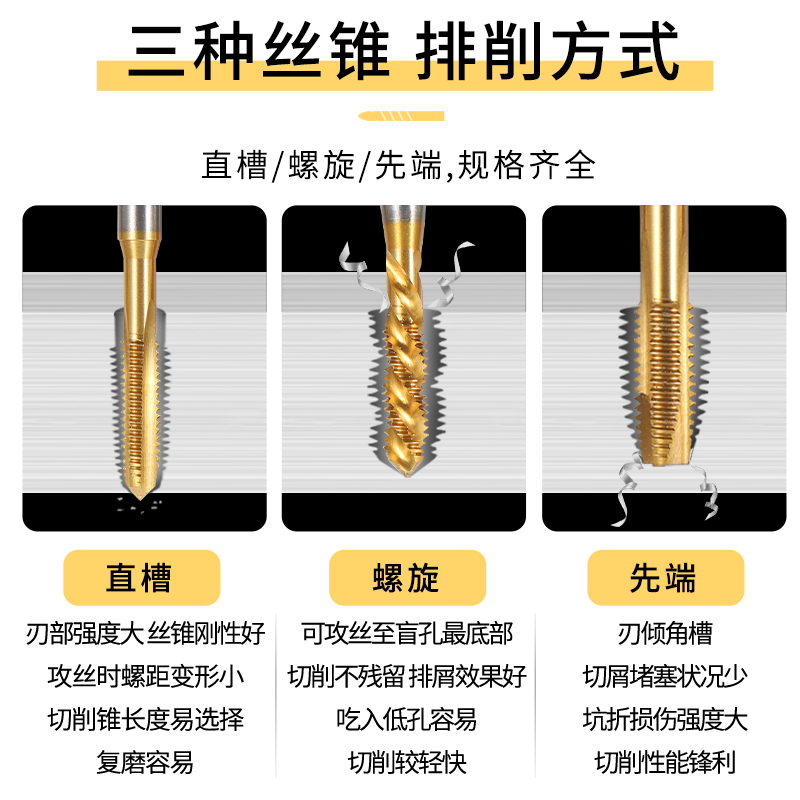 三种丝锥 排削方式

直槽/螺旋/先端,规格齐全

直槽

刃部强度大 丝锥刚性好
攻丝时螺距变形小
切削锥长度易选择
复磨容易

螺旋

可攻丝至盲孔最底部
切削不残留 排屑效果好
吃入低孔容易
切削较轻快

先端

刃倾角槽
切屑堵塞状况少
坑折损伤强度大
切削性能锋利