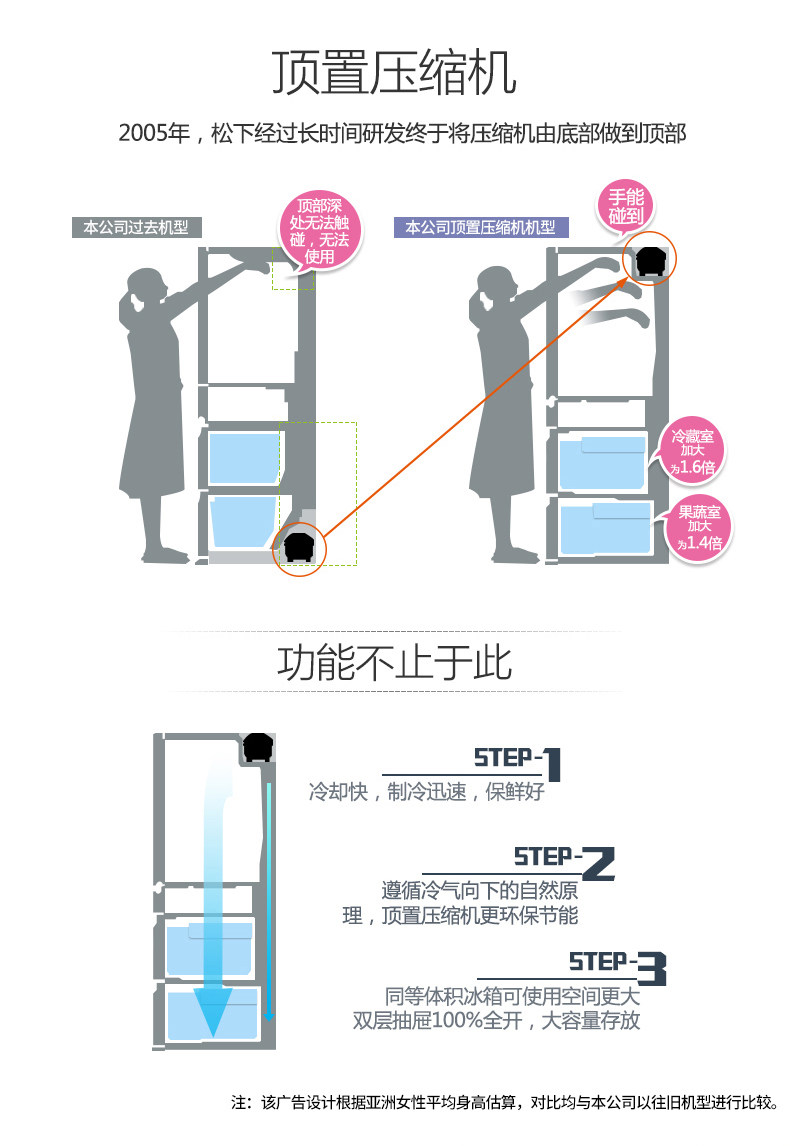 顶置压缩机

2005年，松下经过长时间研发终于将压缩机由底部做到顶部

本公司过去机型

顶部深处无法触碰，无法使用

本公司顶置压缩机机型

手能碰到

冷藏室加大为1.6倍

果蔬室加大为1.4倍

功能不止于此

STEP-1
冷却快，制冷迅速，保鲜好

STEP-2
遵循冷气向下的自然原理，顶置压缩机更环保节能

STEP-3
同等体积冰箱可使用空间更大
双层抽屉100%全开，大容量存放

注：该广告设计根据亚洲女性平均身高估算，对比均与本公司以往旧机型进行比较。