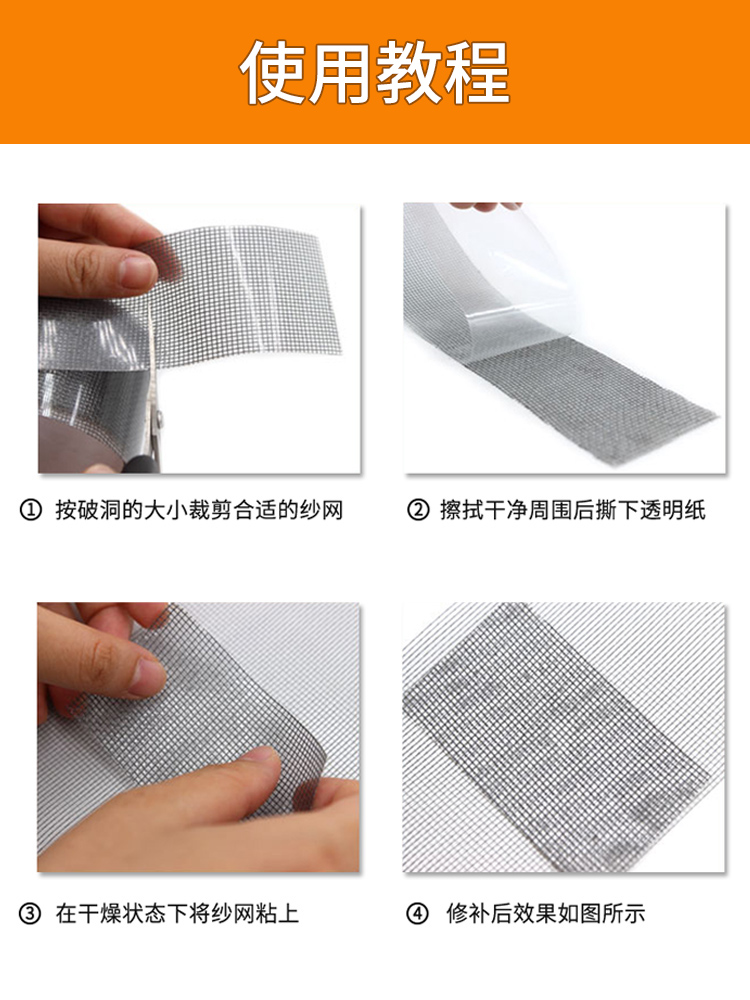 使用教程

① 按破洞的大小裁剪合适的纱网

② 擦拭干净周围后撕下透明纸

③ 在干燥状态下将纱网粘上

④ 修补后效果如图所示