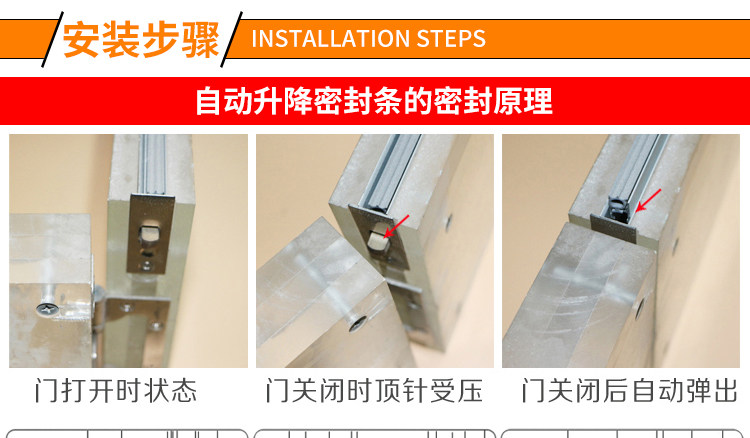 安装步骤 INSTALLATION STEPS

自动升降密封条的密封原理

门打开时状态

门关闭时顶针受压

门关闭后自动弹出