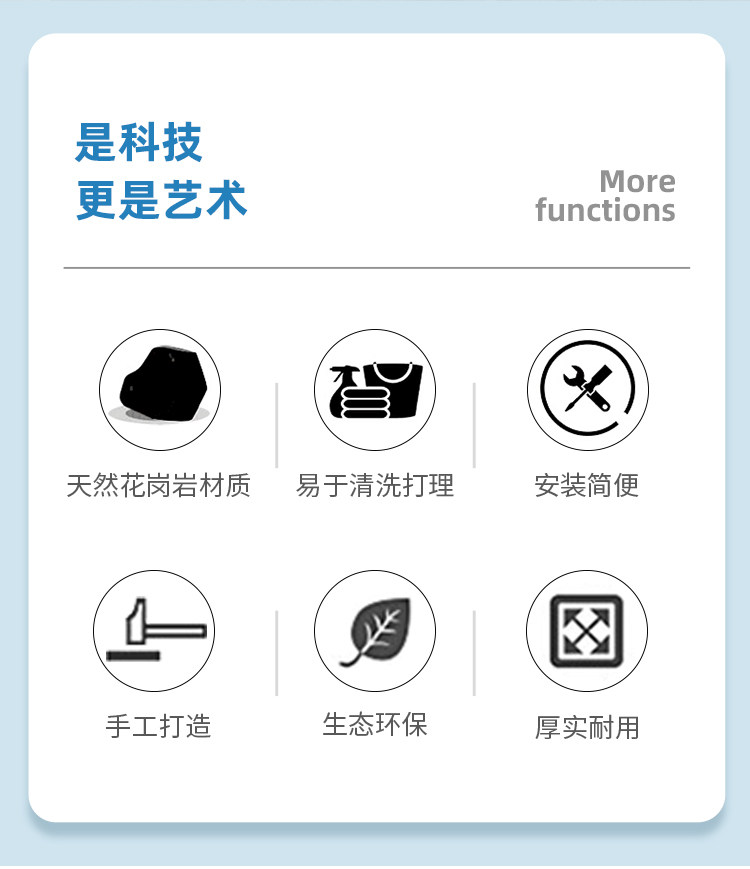 是科技
更是艺术

More
functions

天然花岗岩材质

易于清洗打理

安装简便

手工打造

生态环保

厚实耐用