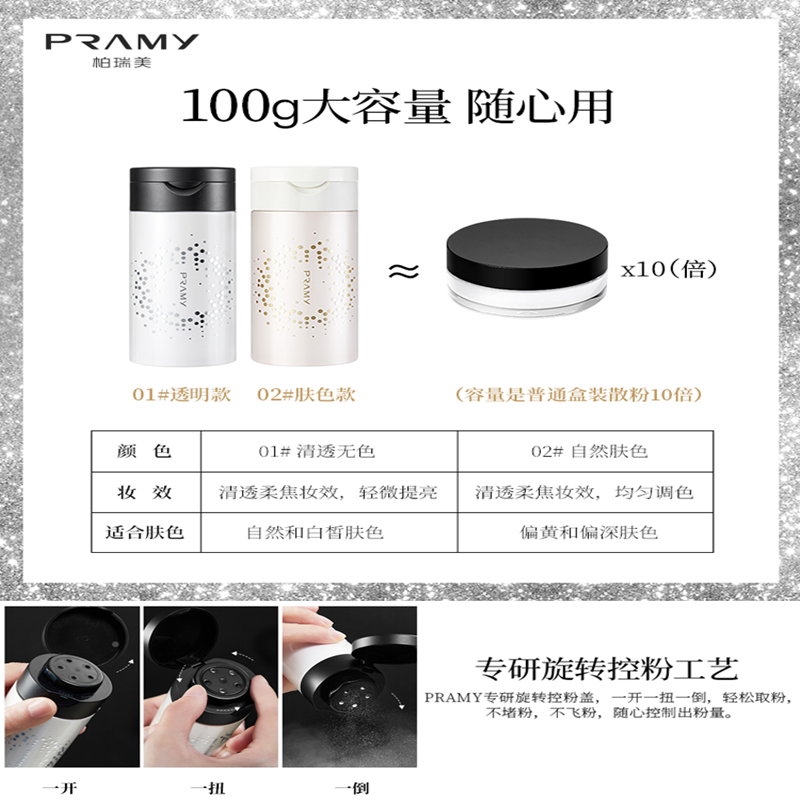 PRAMY
柏瑞美

100g大容量 随心用

PRAMY

PRAMY

≈

x10(倍)

01#透明款 02#肤色款

(容量是普通盒装散粉10倍)

| 颜 色 | 01# 清透无色 | 02# 自然肤色 |
|---|---|---|
| 妆 效 | 清透柔焦妆效，轻微提亮 | 清透柔焦妆效，均匀调色 |
| 适合肤色 | 自然和白皙肤色 | 偏黄和偏深肤色 |

专研旋转控粉工艺

PRAMY专研旋转控粉盖，一开一扭一倒，轻松取粉，不堵粉，不飞粉，随心控制出粉量。

一开

一扭

一倒