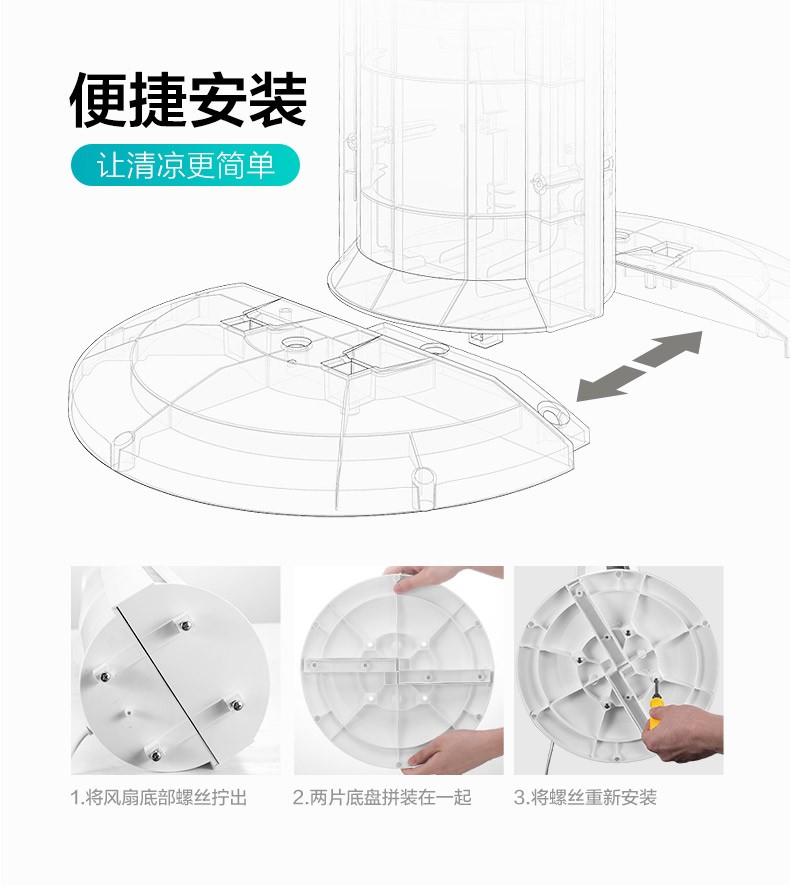 便捷安装

让清凉更简单

1.将风扇底部螺丝拧出

2.两片底盘拼装在一起

3.将螺丝重新安装