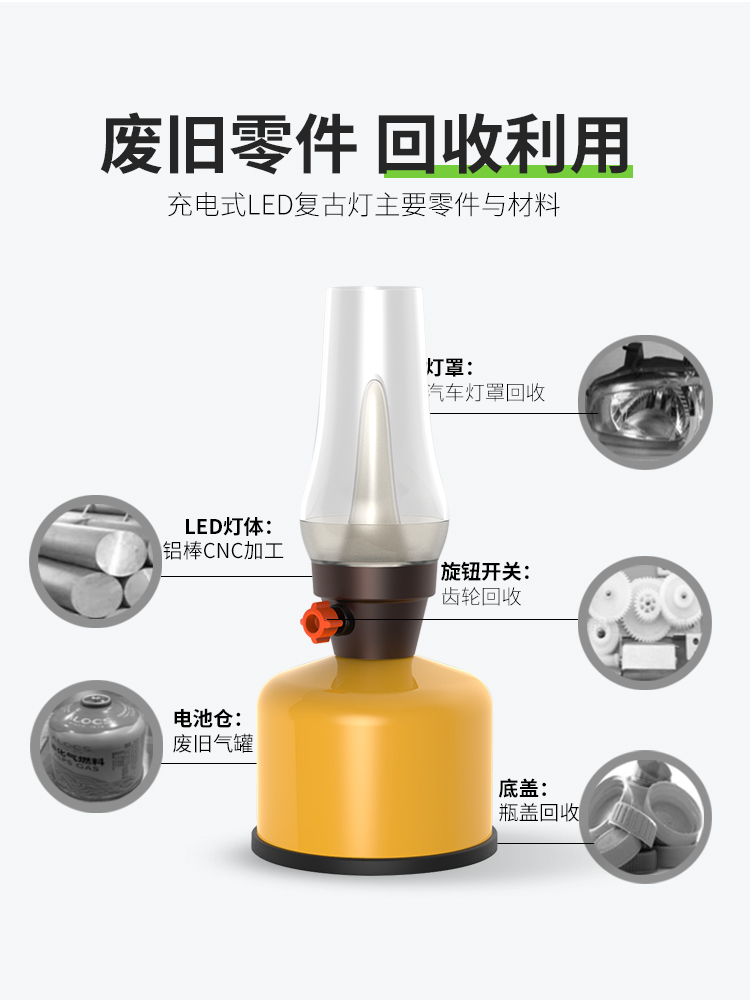 废旧零件 回收利用

充电式LED复古灯主要零件与材料

灯罩:
汽车灯罩回收

LED灯体:
铝棒CNC加工

旋钮开关:
齿轮回收

电池仓:
废旧气罐

底盖:
瓶盖回收