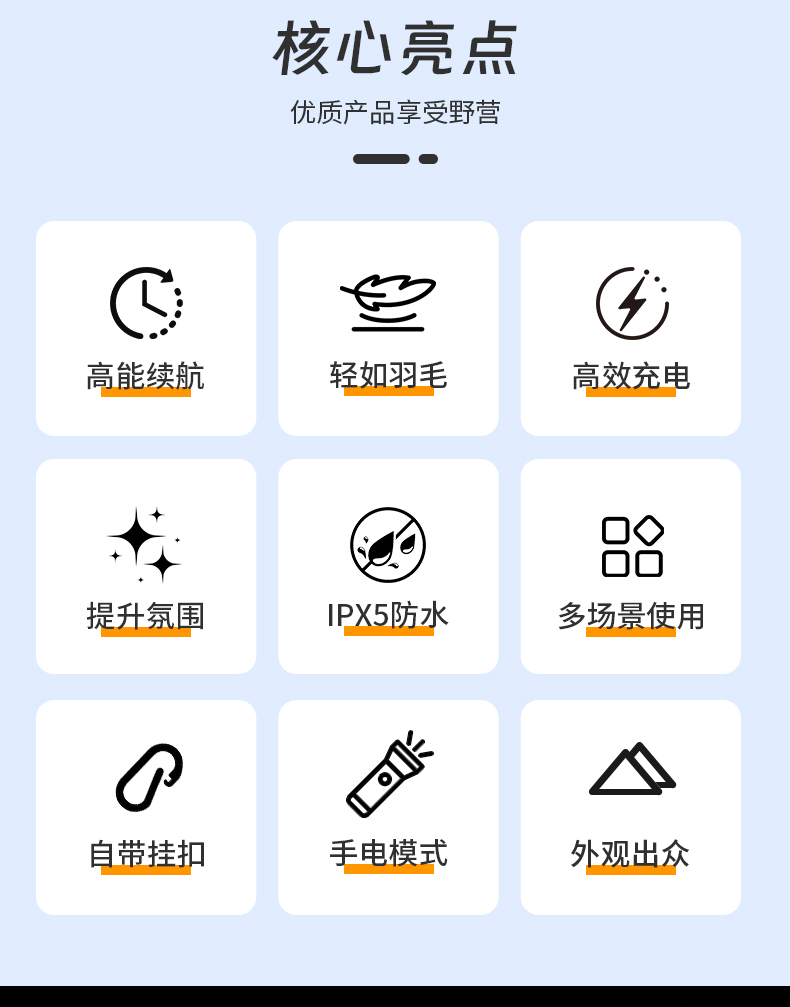 核心亮点

优质产品享受野营

高能续航

轻如羽毛

高效充电

提升氛围

IPX5防水

多场景使用

自带挂扣

手电模式

外观出众