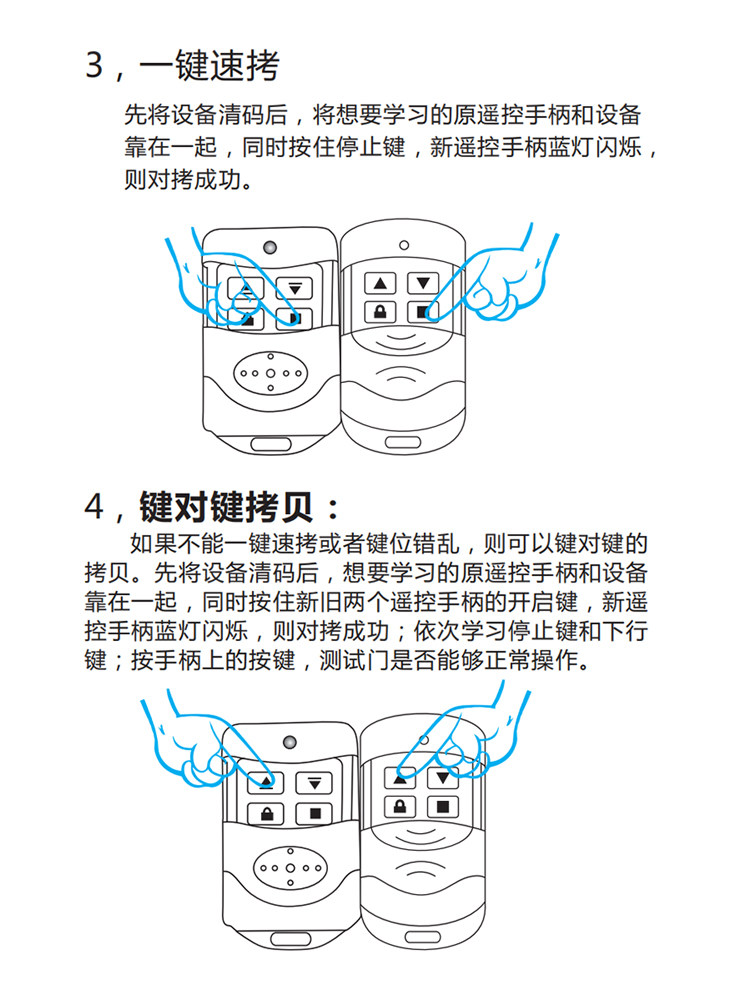 3，一键速拷

先将设备清码后，将想要学习的原遥控手柄和设备靠在一起，同时按住停止键，新遥控手柄蓝灯闪烁，则对拷成功。

4，键对键拷贝：

如果不能一键速拷或者键位错乱，则可以键对键的拷贝。先将设备清码后，想要学习的原遥控手柄和设备靠在一起，同时按住新旧两个遥控手柄的开启键，新遥控手柄蓝灯闪烁，则对拷成功；依次学习停止键和下行键；按手柄上的按键，测试门是否能够正常操作。