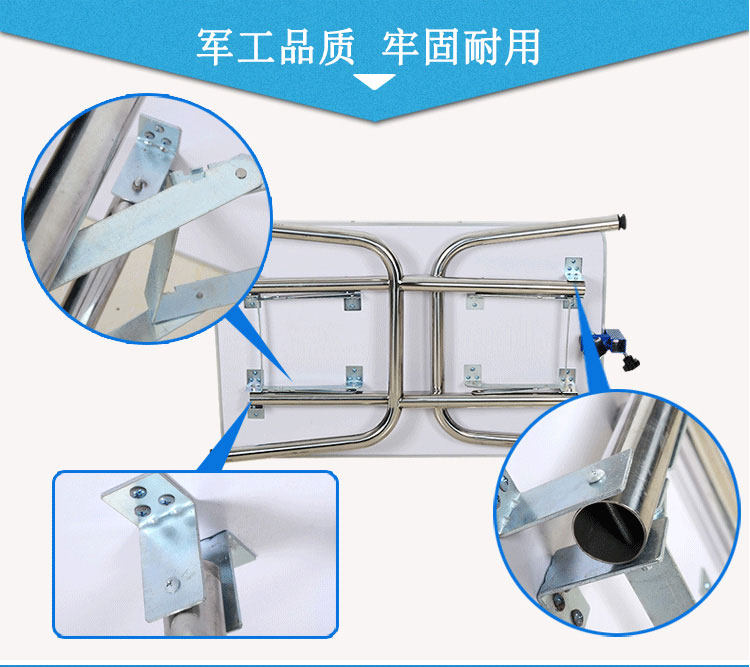 军工品质 牢固耐用