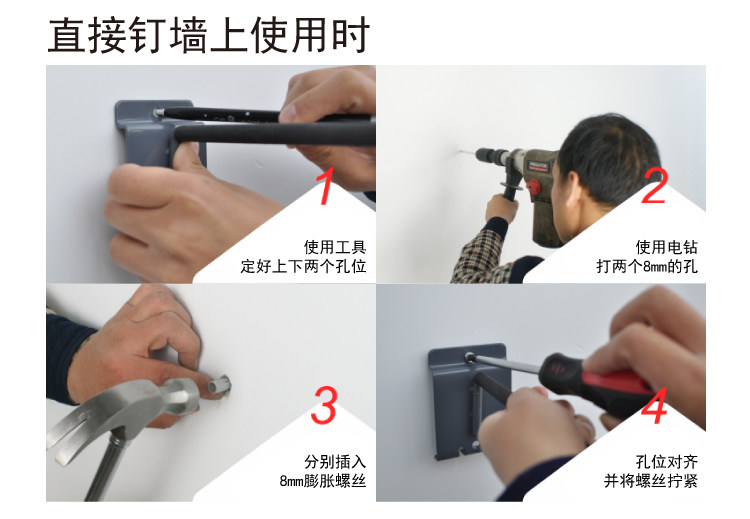 直接钉墙上使用时

1
使用工具
定好上下两个孔位

2
使用电钻
打两个8㎜的孔

3
分别插入
8㎜膨胀螺丝

4
孔位对齐
并将螺丝拧紧