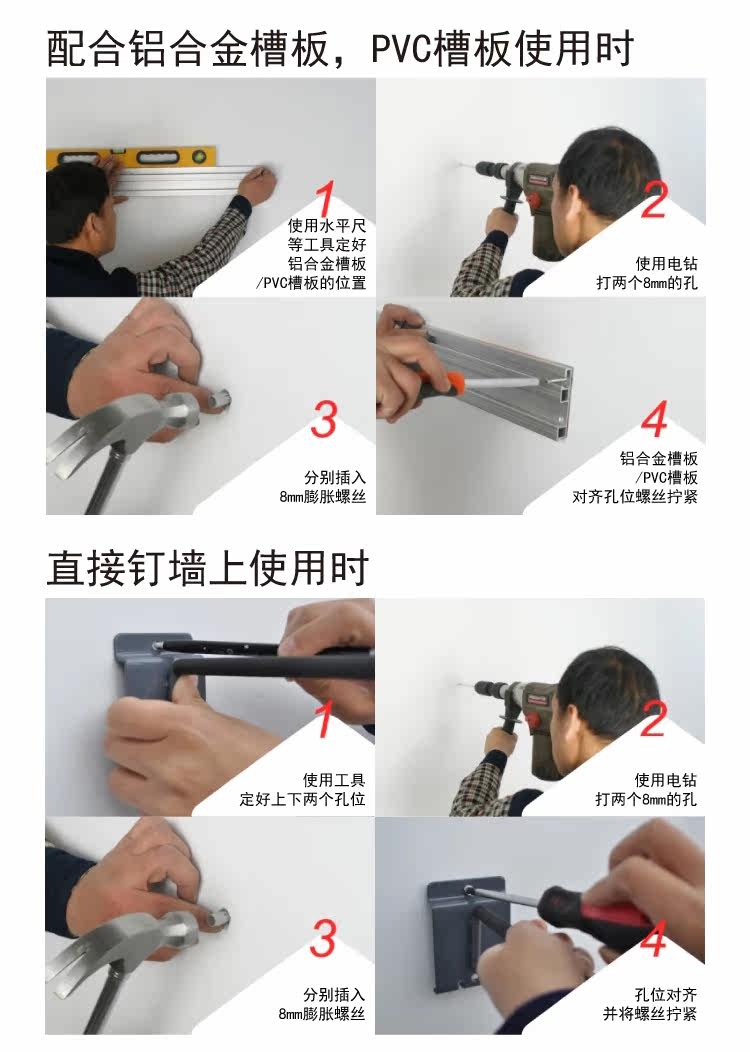 配合铝合金槽板，PVC槽板使用时

1
使用水平尺
等工具定好
铝合金槽板
/PVC槽板的位置

2
使用电钻
打两个8mm的孔

3
分别插入
8mm膨胀螺丝

4
铝合金槽板
/PVC槽板
对齐孔位螺丝拧紧

直接钉墙上使用时

1
使用工具
定好上下两个孔位

2
使用电钻
打两个8mm的孔

3
分别插入
8mm膨胀螺丝

4
孔位对齐
并将螺丝拧紧