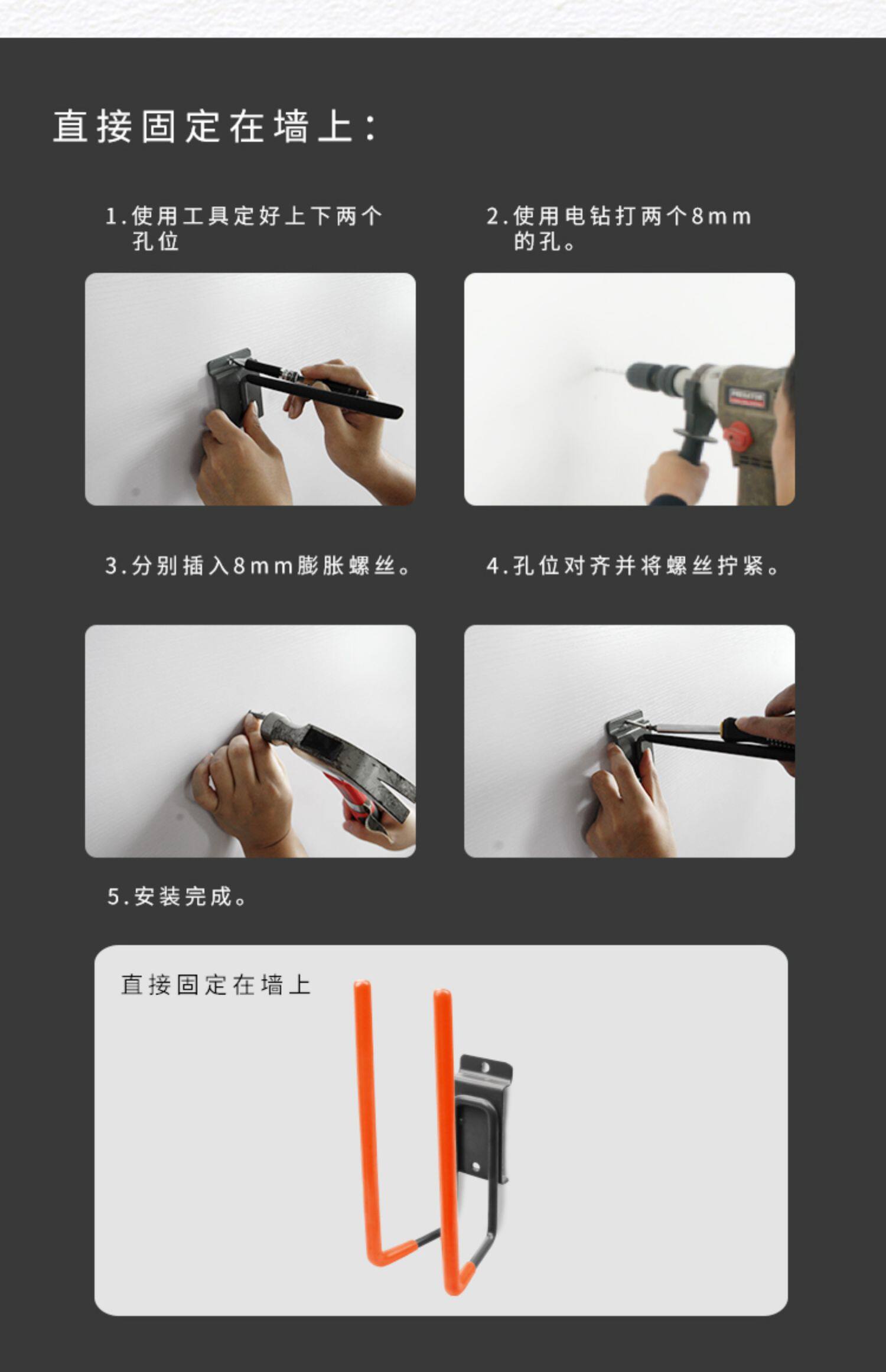 直接固定在墙上：

1.使用工具定好上下两个孔位

2.使用电钻打两个8mm的孔。

3.分别插入8mm膨胀螺丝。

4.孔位对齐并将螺丝拧紧。

5.安装完成。

直接固定在墙上