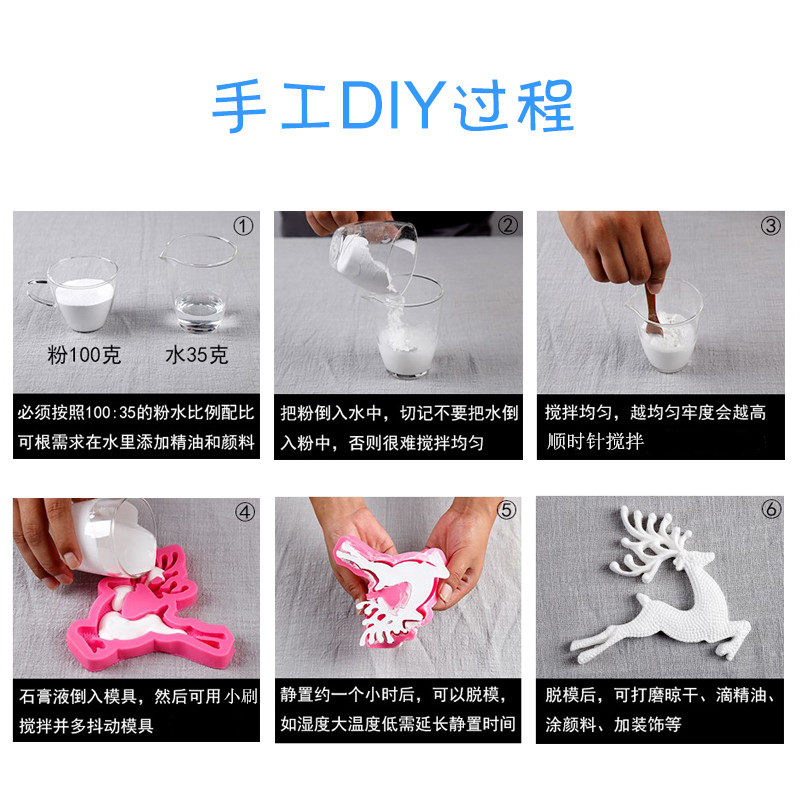 手工DIY过程

①
粉100克 水35克
必须按照100:35的粉水比例配比
可根需求在水里添加精油和颜料

②
把粉倒入水中，切记不要把水倒入粉中，否则很难搅拌均匀

③
搅拌均匀，越均匀牢度会越高
顺时针搅拌

④
石膏液倒入模具，然后可用小刷搅拌并多抖动模具

⑤
静置约一个小时后，可以脱模，如湿度大温度低需延长静置时间

⑥
脱模后，可打磨晾干、滴精油、涂颜料、加装饰等