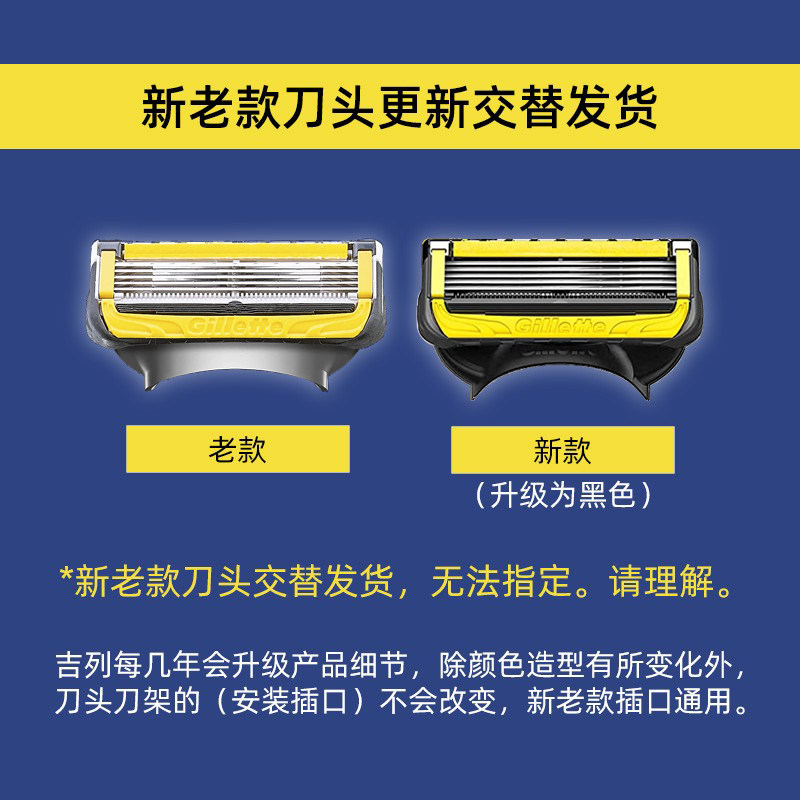 新老款刀头更新交替发货

Gillette

Gillette

老款

新款
（升级为黑色）

*新老款刀头交替发货，无法指定。请理解。

吉列每几年会升级产品细节，除颜色造型有所变化外，刀头刀架的（安装插口）不会改变，新老款插口通用。