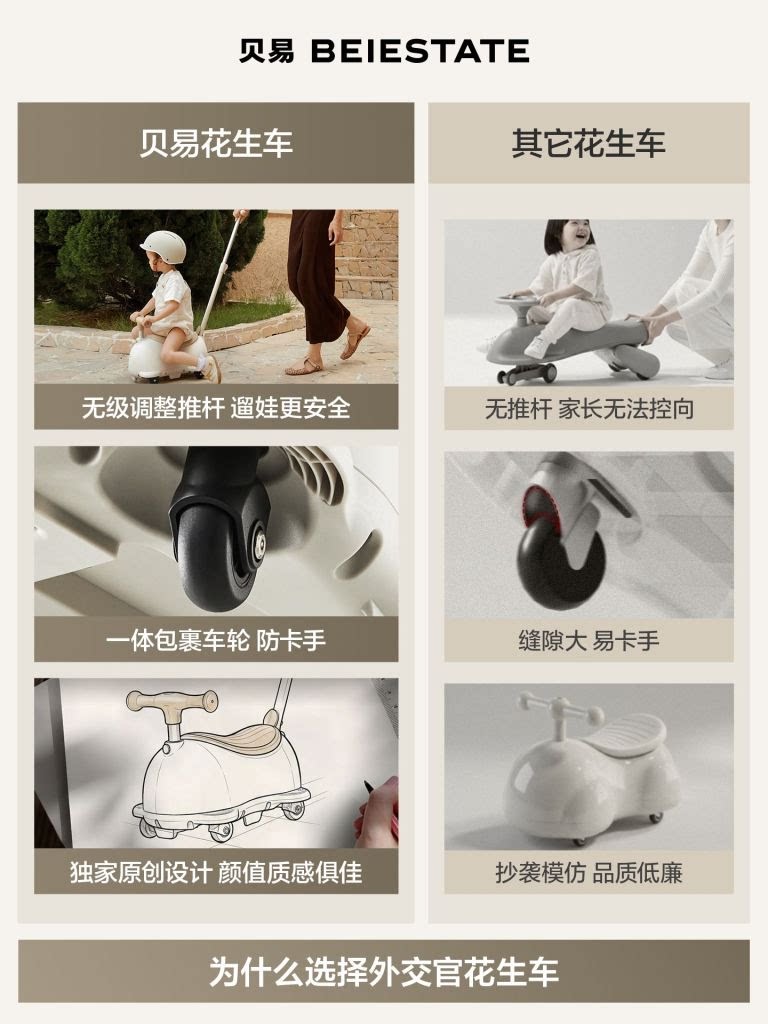 贝易 BEIESTATE

贝易花生车

无级调整推杆 遛娃更安全

一体包裹车轮 防卡手

独家原创设计 颜值质感俱佳

其它花生车

无推杆 家长无法控向

缝隙大 易卡手

抄袭模仿 品质低廉

为什么选择外交官花生车