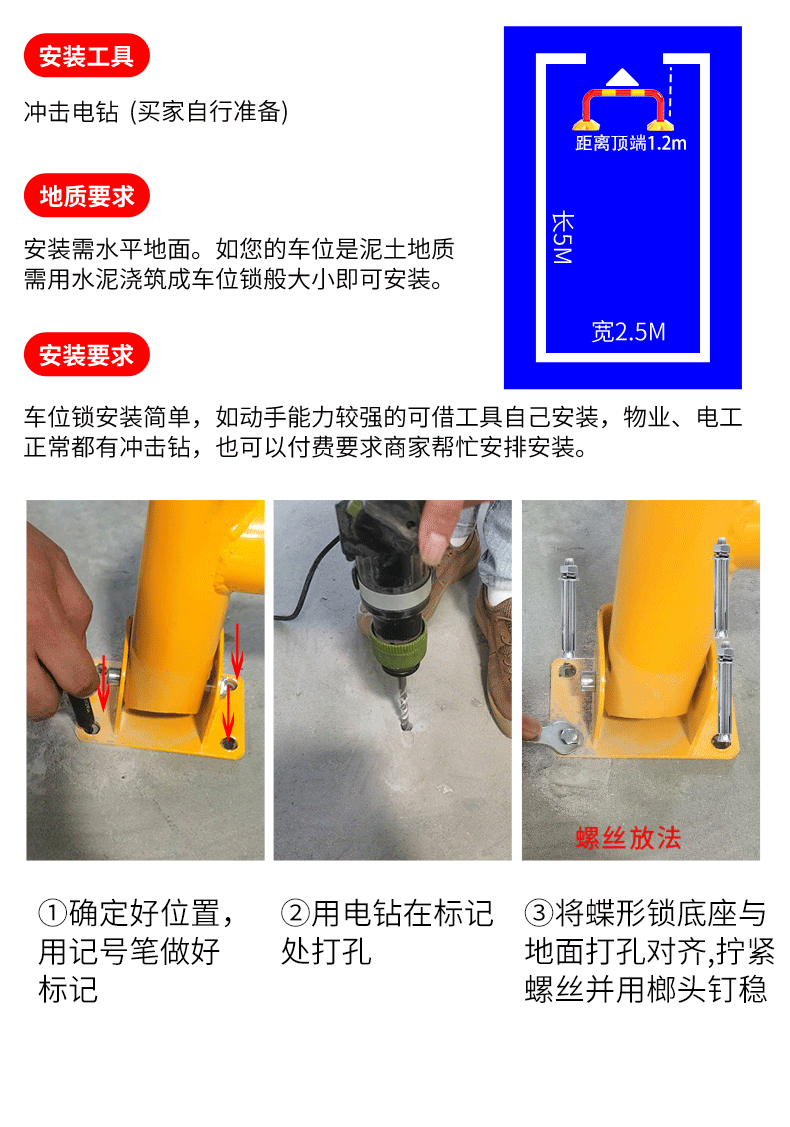 安装工具

冲击电钻 (买家自行准备)

地质要求

安装需水平地面。如您的车位是泥土地质需用水泥浇筑成车位锁般大小即可安装。

安装要求

车位锁安装简单，如动手能力较强的可借工具自己安装，物业、电工正常都有冲击钻，也可以付费要求商家帮忙安排安装。

距离顶端1.2m

长5M

宽2.5M

螺丝放法

①确定好位置，用记号笔做好标记

②用电钻在标记处打孔

③将蝶形锁底座与地面打孔对齐,拧紧螺丝并用榔头钉稳