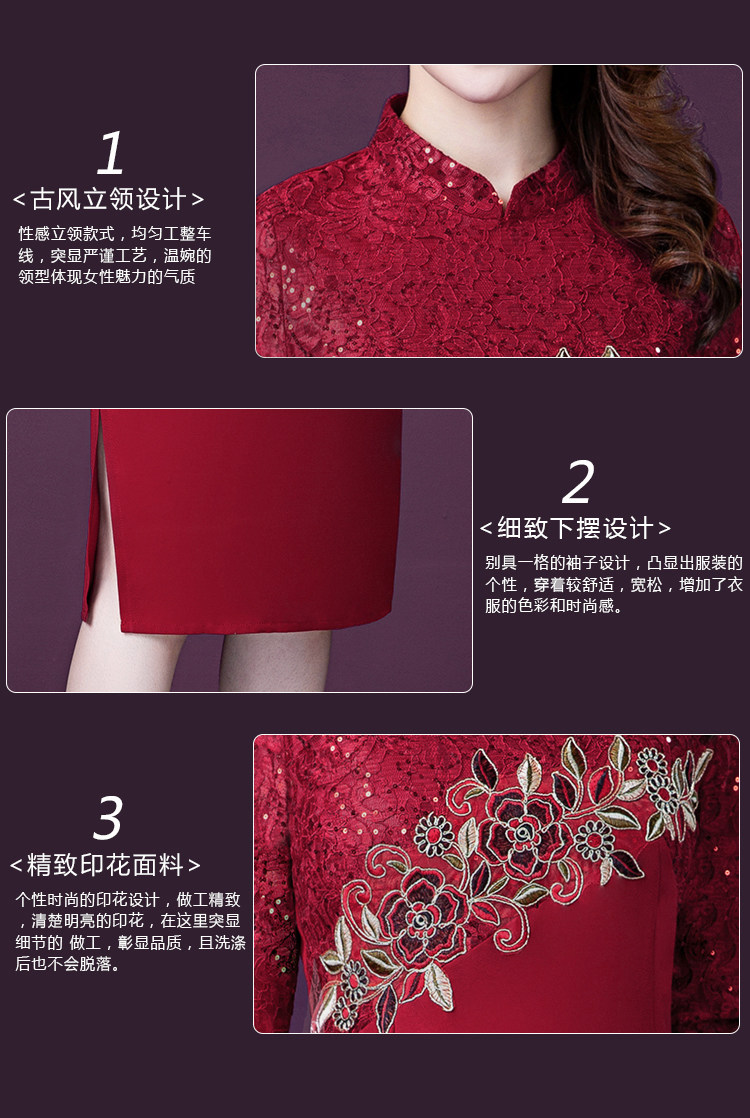 1
<古风立领设计>
性感立领款式，均匀工整车线，突显严谨工艺，温婉的领型体现女性魅力的气质

2
<细致下摆设计>
别具一格的袖子设计，凸显出服装的个性，穿着较舒适，宽松，增加了衣服的色彩和时尚感。

3
<精致印花面料>
个性时尚的印花设计，做工精致，清楚明亮的印花，在这里突显细节的 做工，彰显品质，且洗涤后也不会脱落。