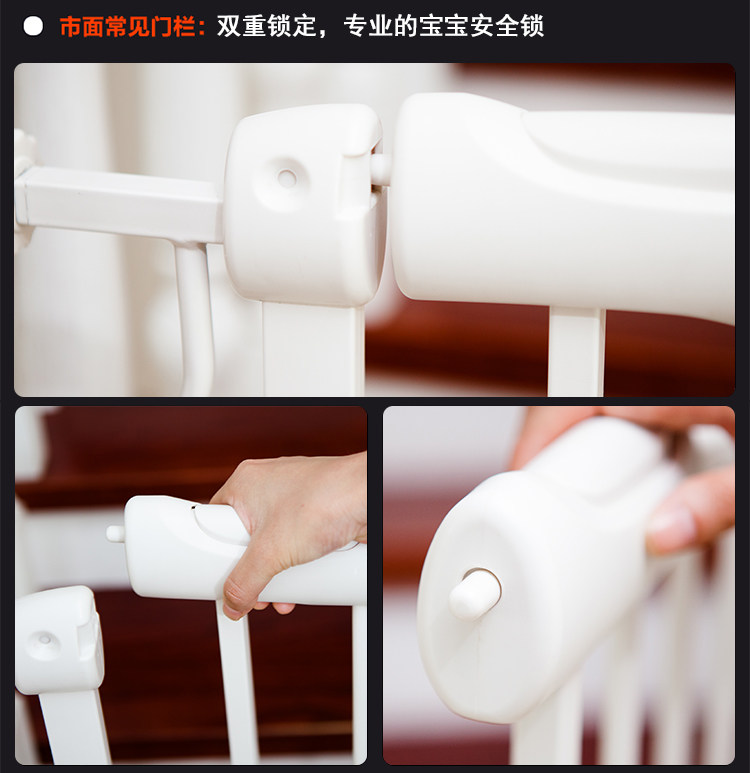 市面常见门栏：双重锁定，专业的宝宝安全锁