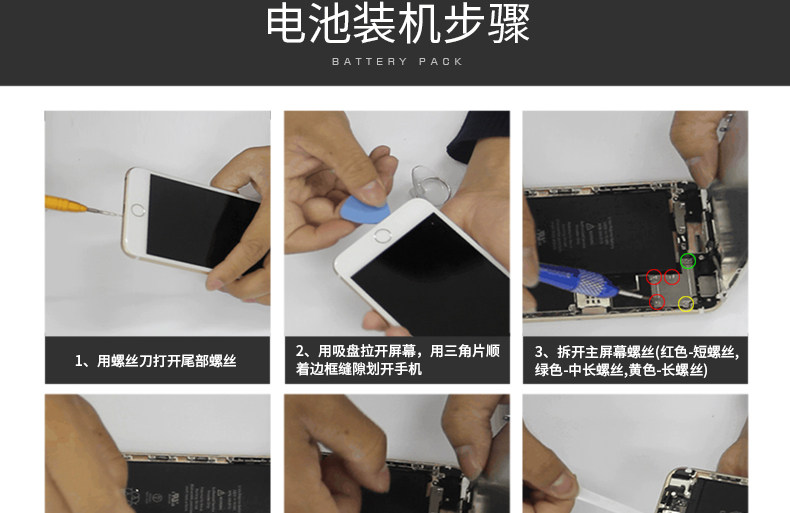 电池装机步骤

BATTERY PACK

1、用螺丝刀打开尾部螺丝

2、用吸盘拉开屏幕，用三角片顺着边框缝隙划开手机

3、拆开主屏幕螺丝(红色-短螺丝,绿色-中长螺丝,黄色-长螺丝)