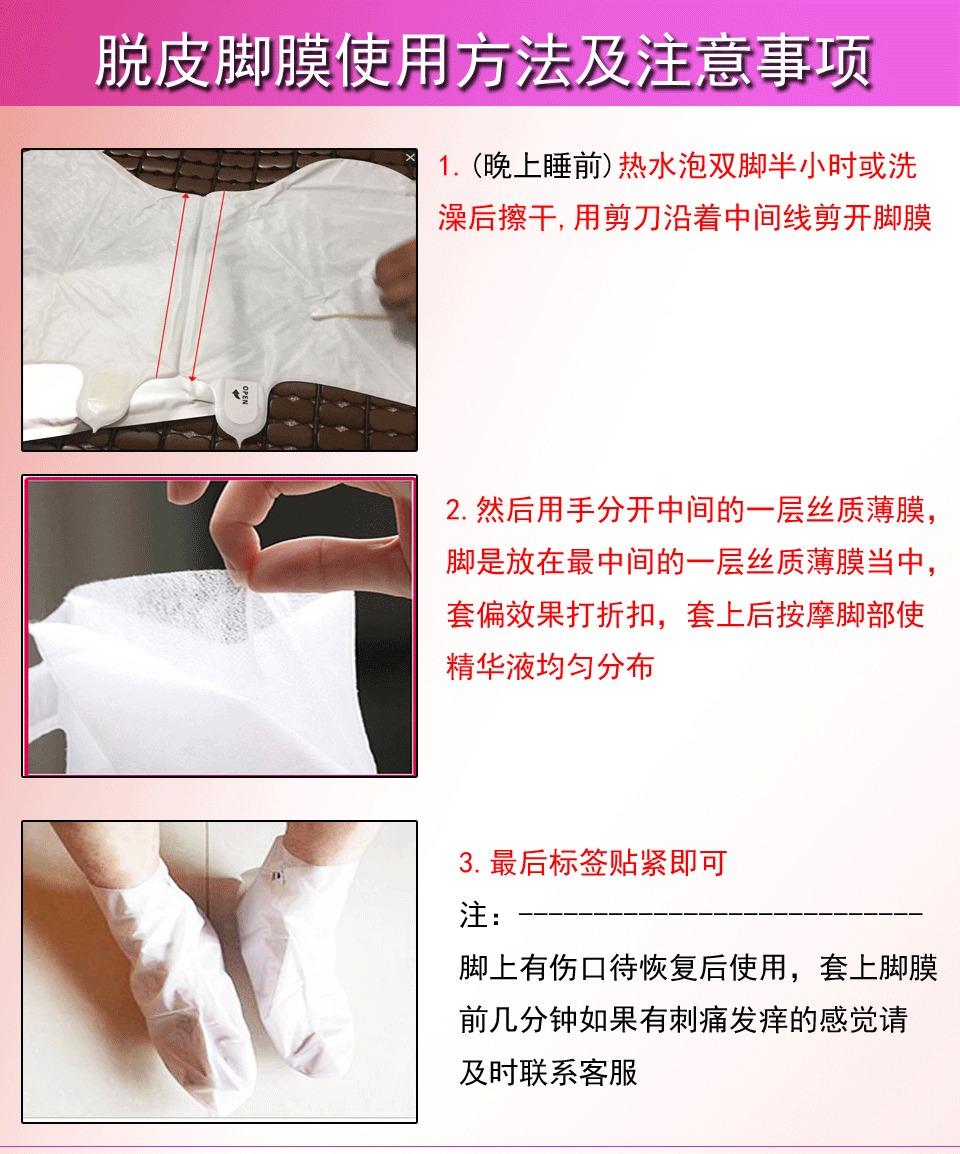 脱皮脚膜使用方法及注意事项

OPEN

1.(晚上睡前)热水泡双脚半小时或洗澡后擦干,用剪刀沿着中间线剪开脚膜

2.然后用手分开中间的一层丝质薄膜,脚是放在最中间的一层丝质薄膜当中,套偏效果打折扣,套上后按摩脚部使精华液均匀分布

3.最后标签贴紧即可

注:----------------------------

脚上有伤口待恢复后使用,套上脚膜前几分钟如果有刺痛发痒的感觉请及时联系客服