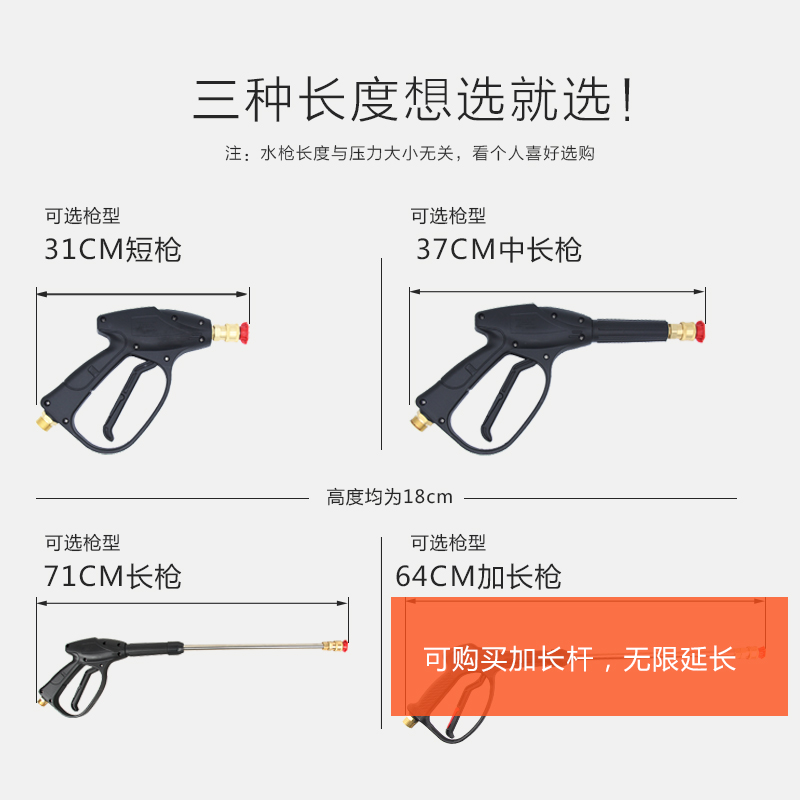 三种长度想选就选！

注：水枪长度与压力大小无关，看个人喜好选购

可选枪型
31CM短枪

可选枪型
37CM中长枪

高度均为18cm

可选枪型
71CM长枪

可选枪型
64CM加长枪

可购买加长杆，无限延长