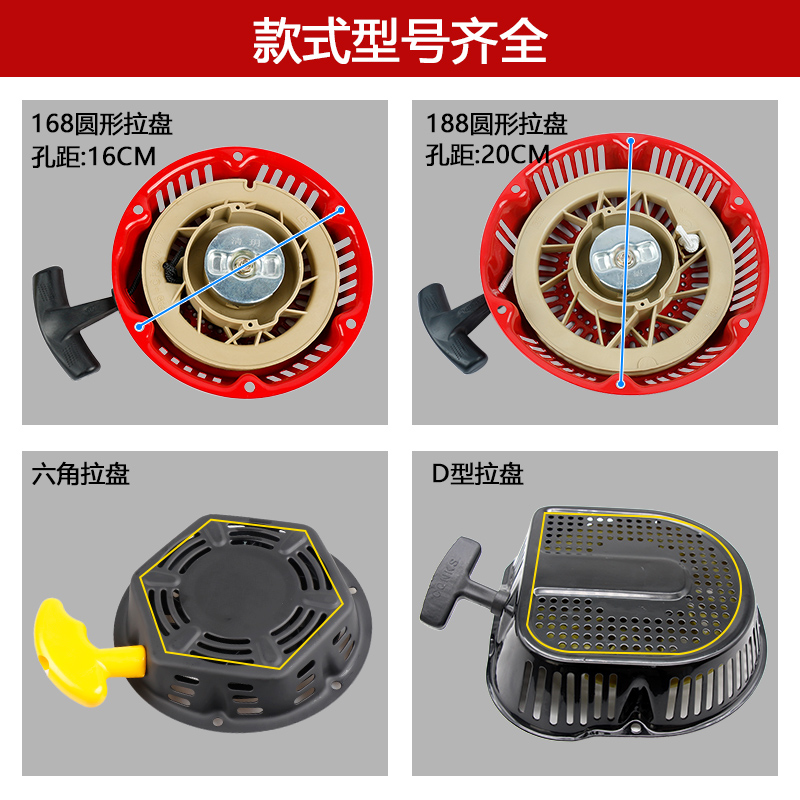 款式型号齐全

168圆形拉盘
孔距:16CM

188圆形拉盘
孔距:20CM

六角拉盘

D型拉盘