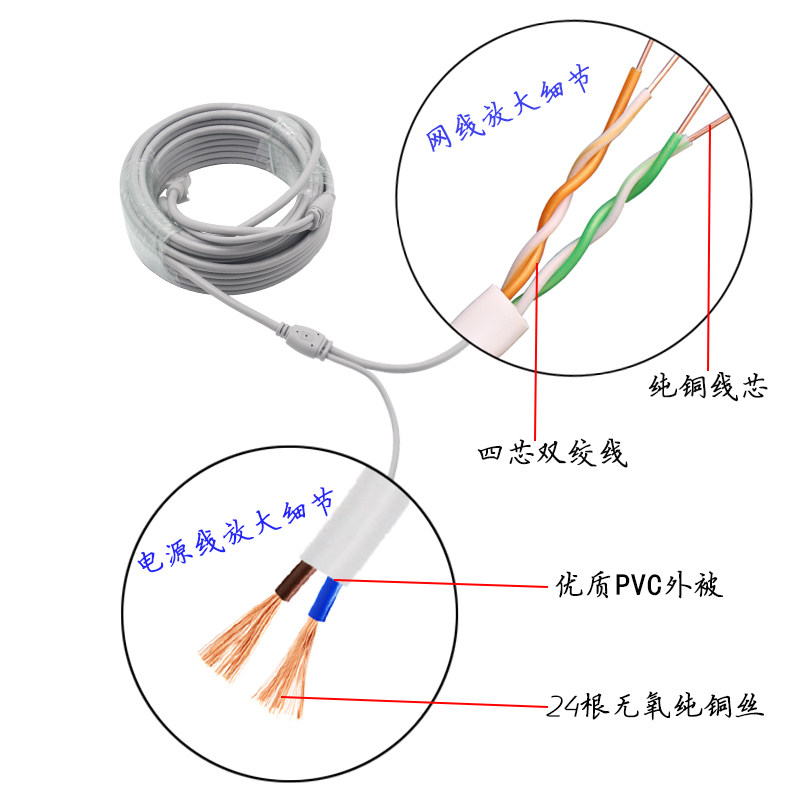 网线放大细节

纯铜线芯

四芯双绞线

电源线放大细节

优质PVC外被

24根无氧纯铜丝