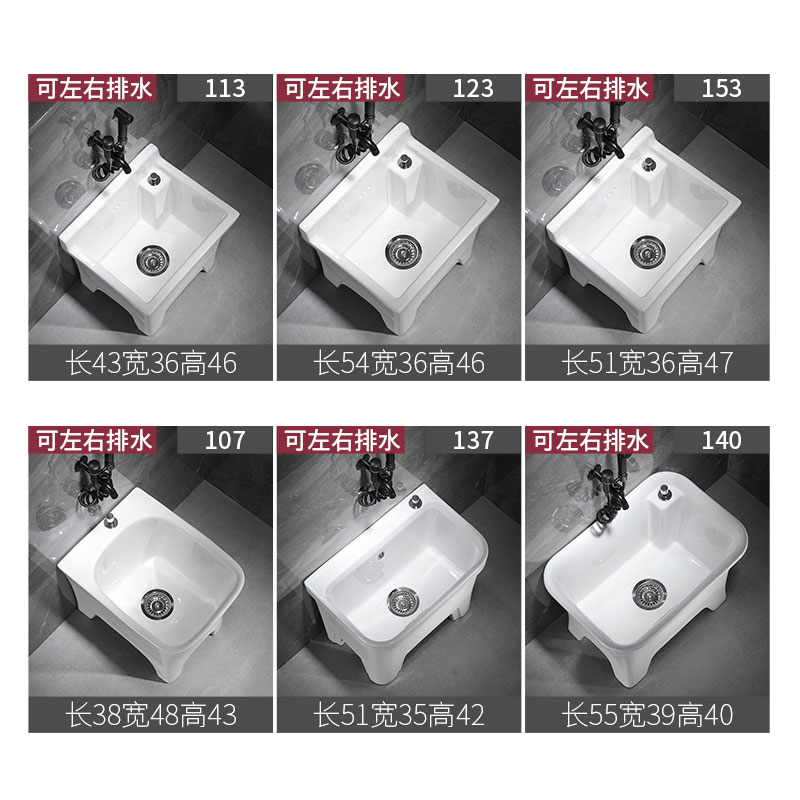 可左右排水 113
长43宽36高46

可左右排水 123
长54宽36高46

可左右排水 153
长51宽36高47

可左右排水 107
长38宽48高43

可左右排水 137
长51宽35高42

可左右排水 140
长55宽39高40