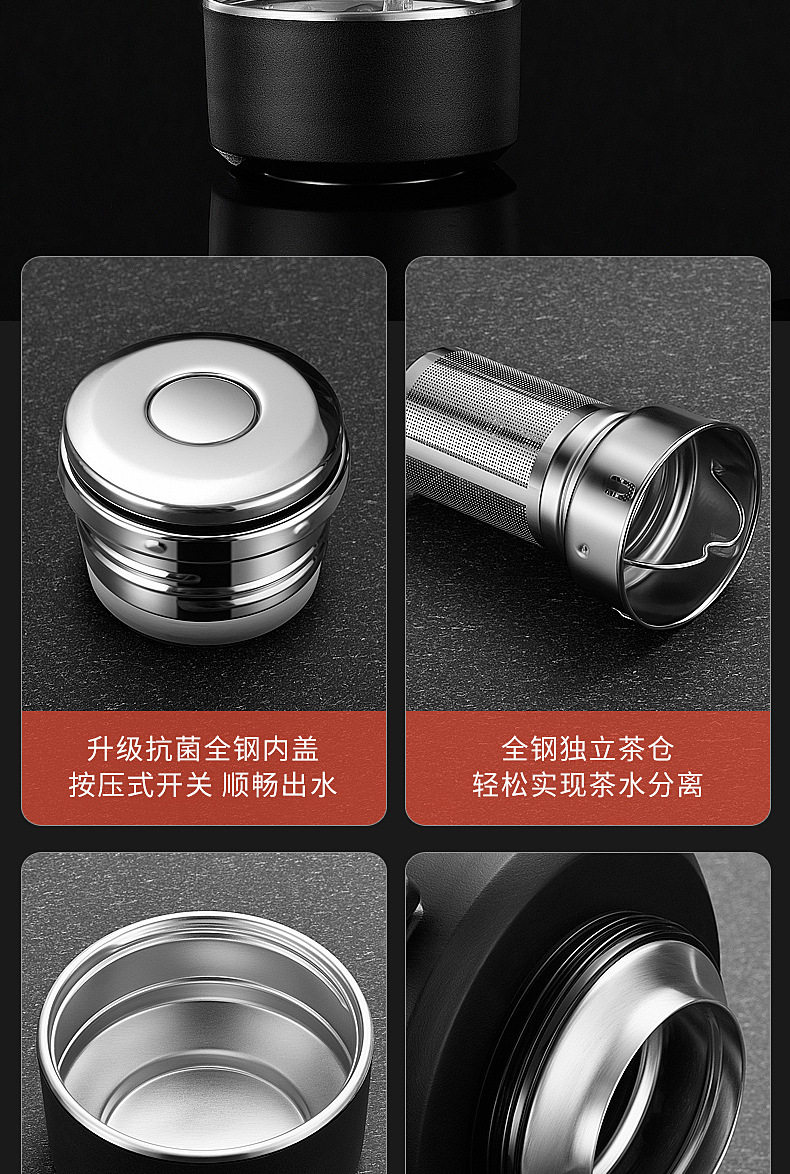 升级抗菌全钢内盖
按压式开关 顺畅出水

全钢独立茶仓
轻松实现茶水分离