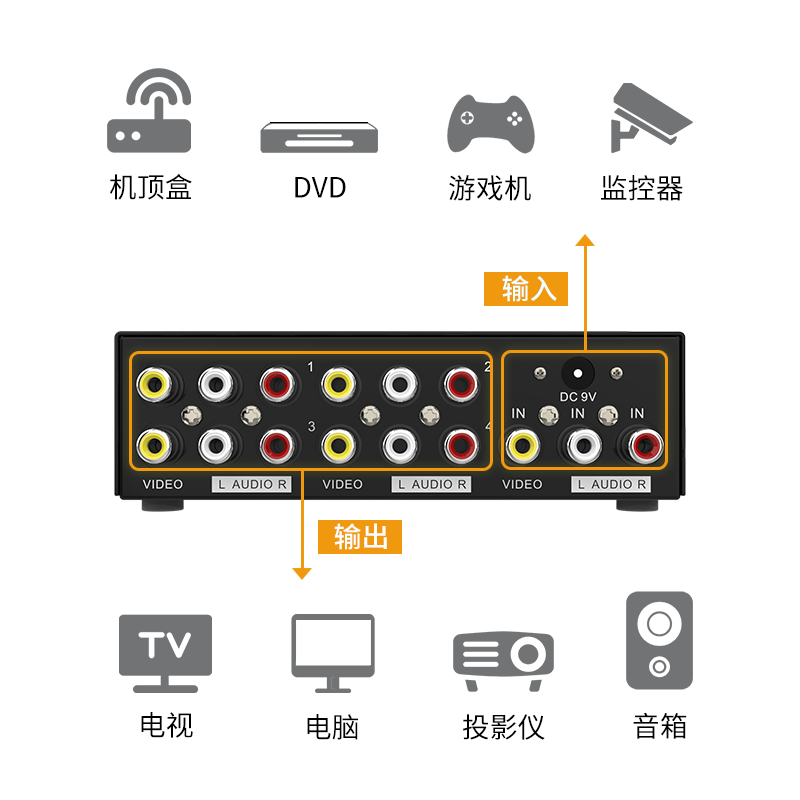 机顶盒

DVD

游戏机

监控器

输入

1

2

3

4

DC 9V

IN IN IN

VIDEO L AUDIO R VIDEO L AUDIO R VIDEO L AUDIO R

输出

TV

电视

电脑

投影仪

音箱