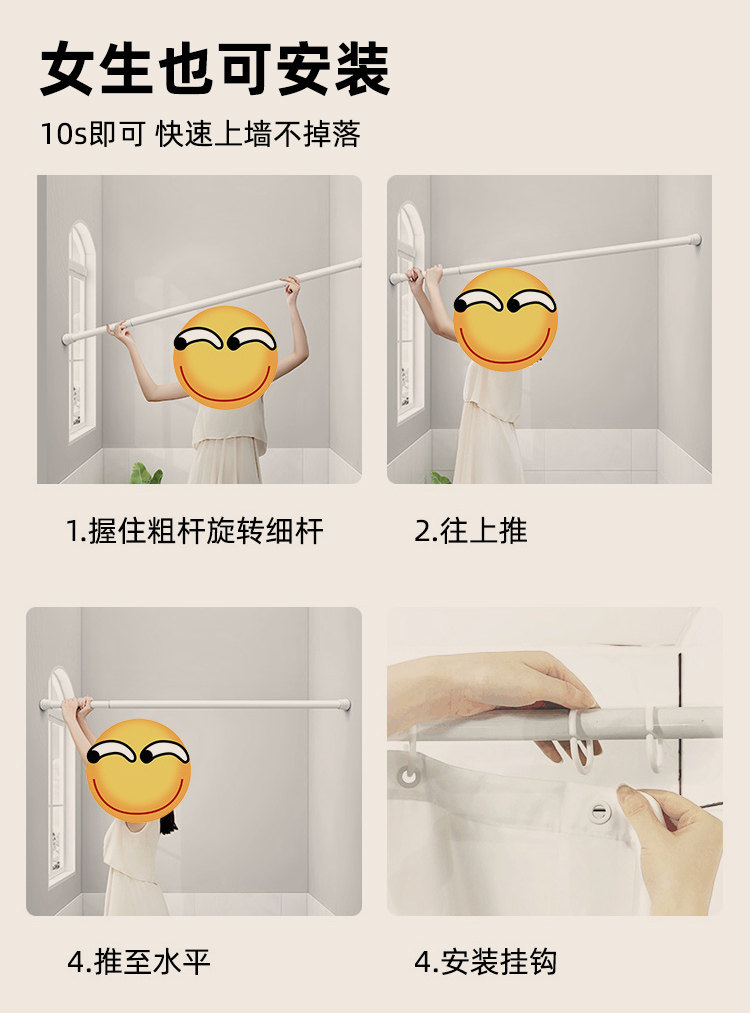 女生也可安装

10s即可 快速上墙不掉落

1.握住粗杆旋转细杆

2.往上推

4.推至水平

4.安装挂钩