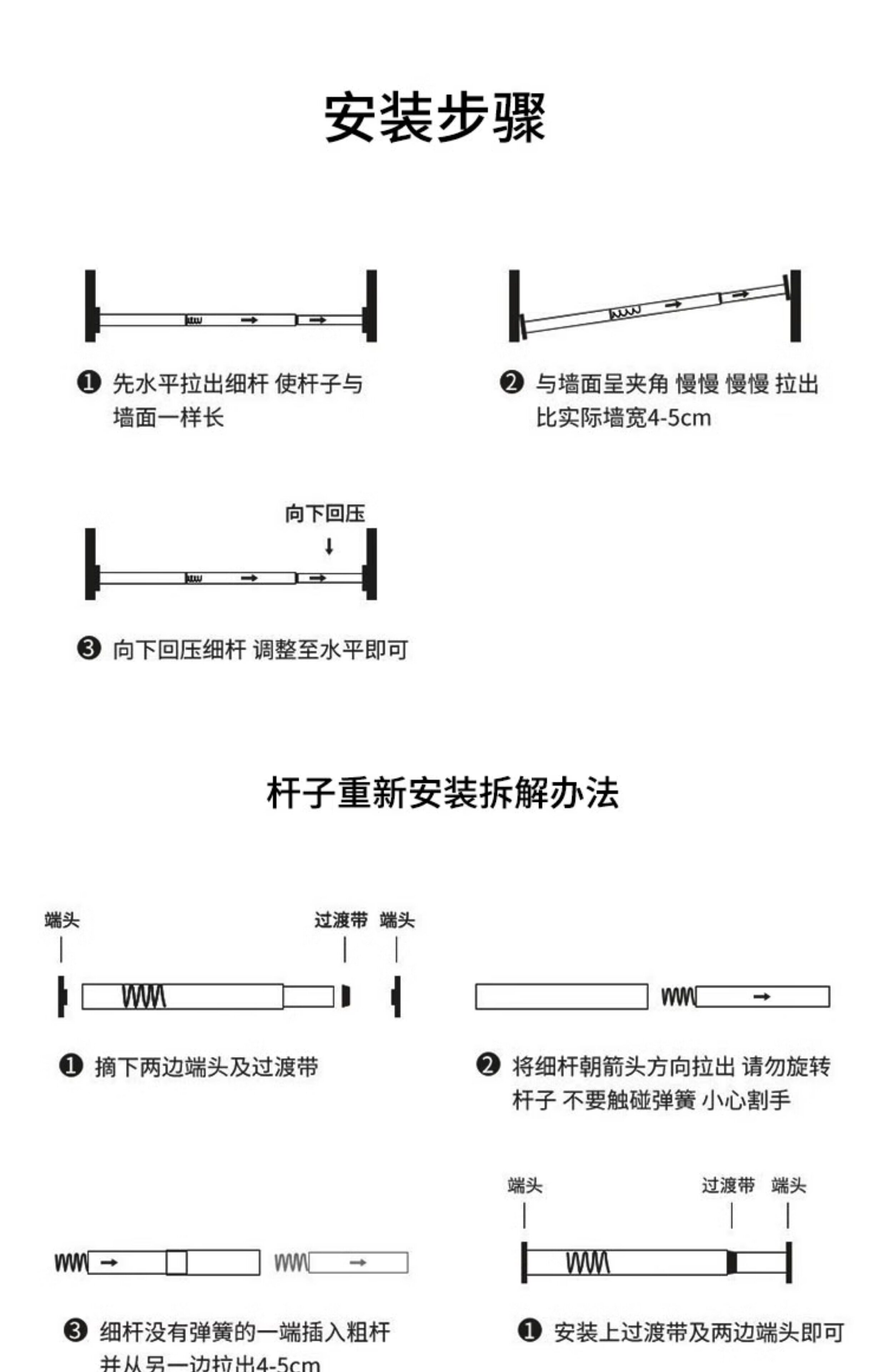 安装步骤

❶ 先水平拉出细杆 使杆子与墙面一样长

❷ 与墙面呈夹角 慢慢 慢慢 拉出比实际墙宽4-5cm

向下回压

❸ 向下回压细杆 调整至水平即可

杆子重新安装拆解办法

端头

过渡带 端头

❶ 摘下两边端头及过渡带

❷ 将细杆朝箭头方向拉出 请勿旋转杆子 不要触碰弹簧 小心割手

❸ 细杆没有弹簧的一端插入粗杆并从另一边拉出4-5cm

端头

过渡带 端头

❶ 安装上过渡带及两边端头即可