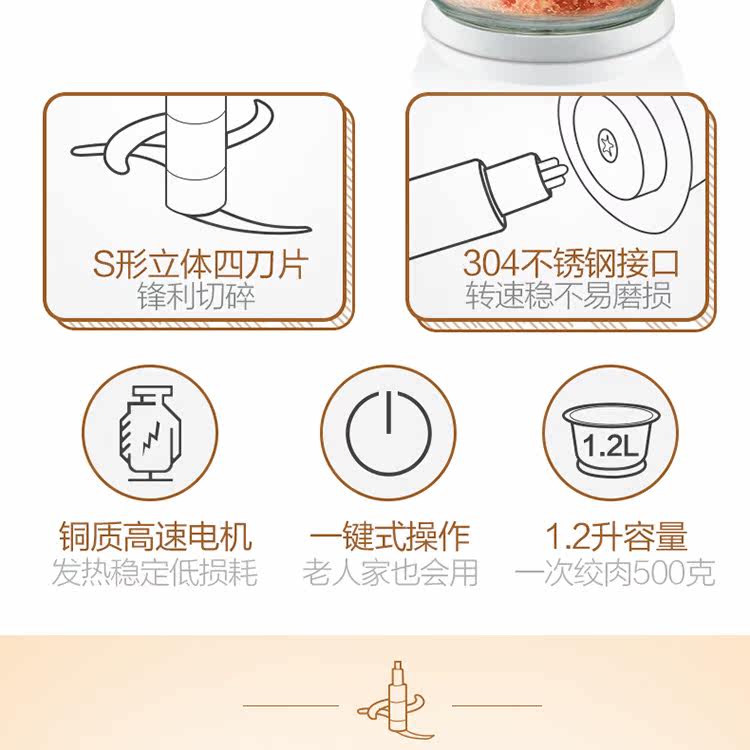 S形立体四刀片
锋利切碎

304不锈钢接口
转速稳不易磨损

1.2L

铜质高速电机
发热稳定低损耗

一键式操作
老人家也会用

1.2升容量
一次绞肉500克