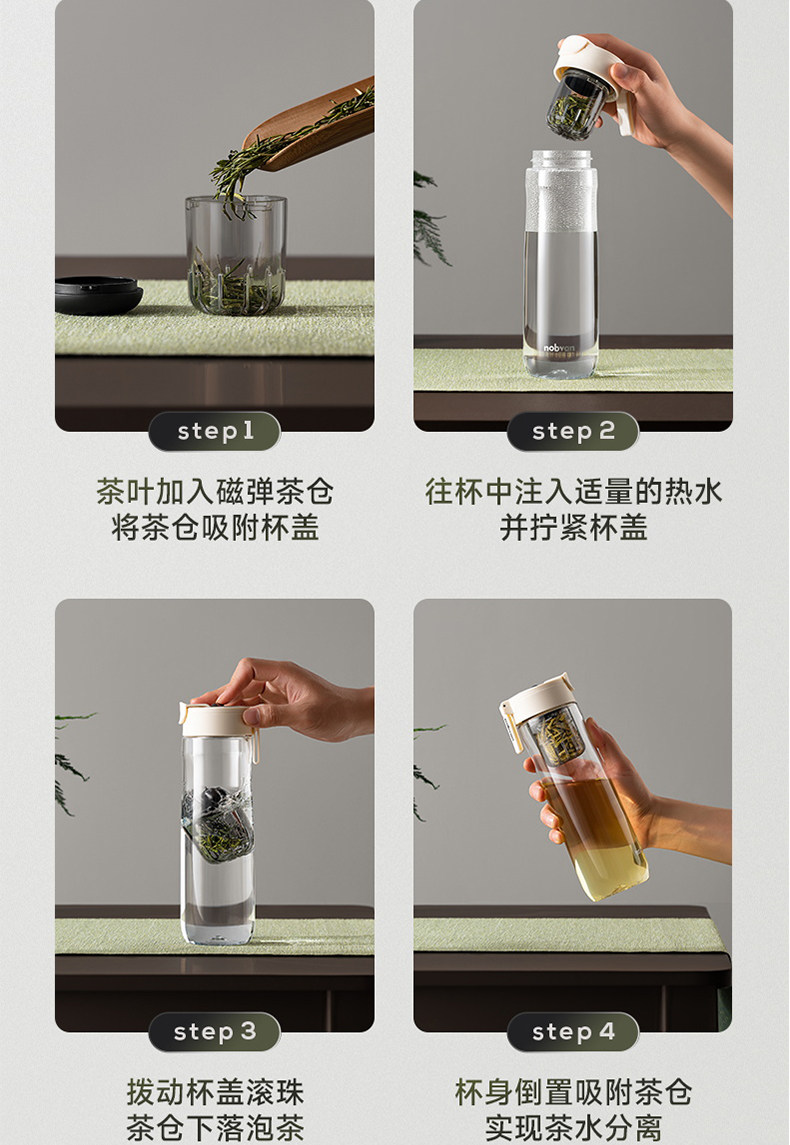 step 1

茶叶加入磁弹茶仓
将茶仓吸附杯盖

nobvon

step 2

往杯中注入适量的热水
并拧紧杯盖

step 3

拨动杯盖滚珠
茶仓下落泡茶

step 4

杯身倒置吸附茶仓
实现茶水分离