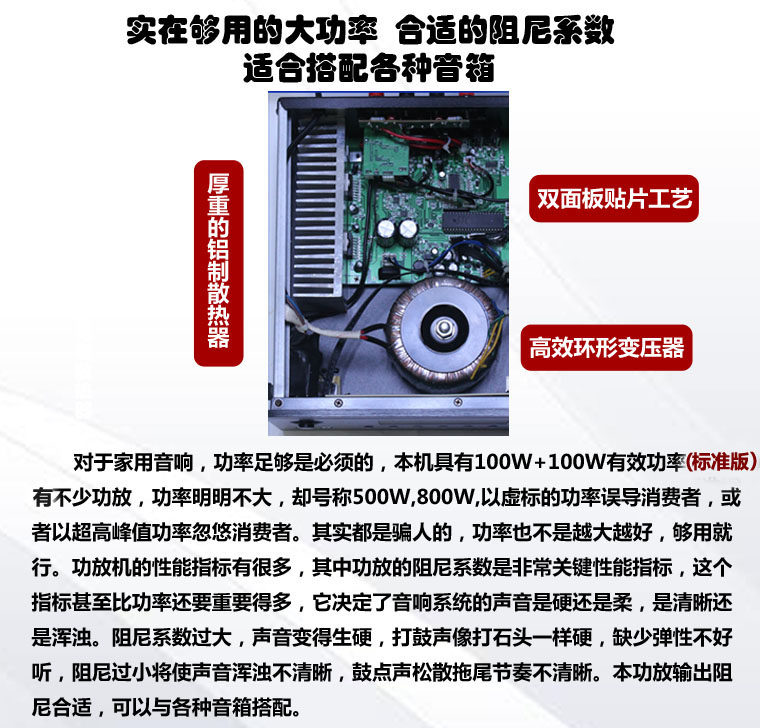 实在够用的大功率 合适的阻尼系数
适合搭配各种音箱

厚重的铝制散热器

双面板贴片工艺

高效环形变压器

对于家用音响，功率足够是必须的，本机具有100W+100W有效功率(标准版)有不少功放，功率明明不大，却号称500W,800W,以虚标的功率误导消费者，或者以超高峰值功率忽悠消费者。其实都是骗人的，功率也不是越大越好，够用就行。功放机的性能指标有很多，其中功放的阻尼系数是非常关键性能指标，这个指标甚至比功率还要重要得多，它决定了音响系统的声音是硬还是柔，是清晰还是浑浊。阻尼系数过大，声音变得生硬，打鼓声像打石头一样硬，缺少弹性不好听，阻尼过小将使声音浑浊不清晰，鼓点声松散拖尾节奏不清晰。本功放输出阻尼合适，可以与各种音箱搭配。