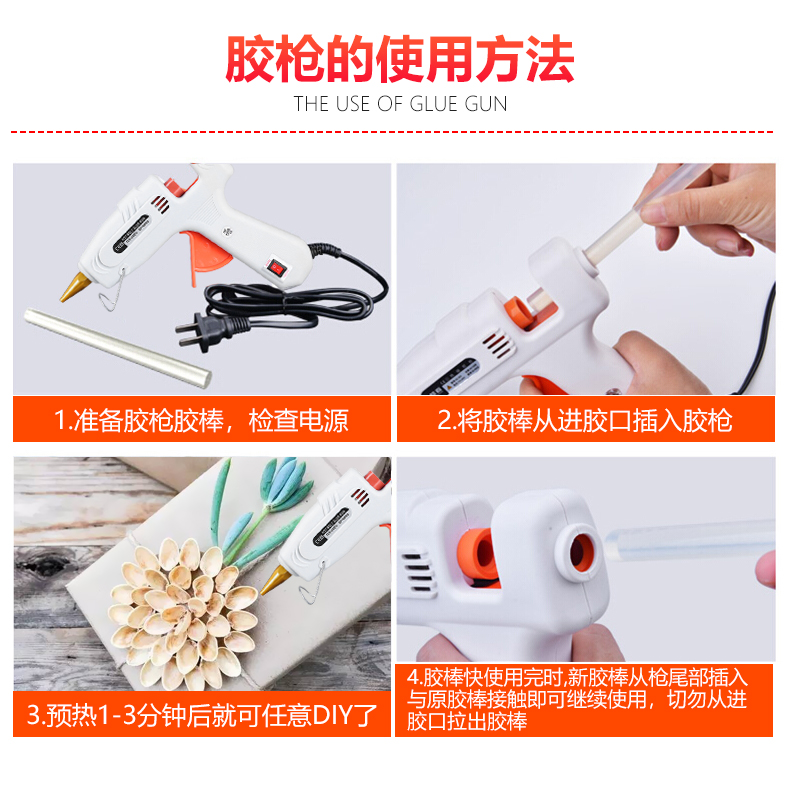 胶枪的使用方法
THE USE OF GLUE GUN

1.准备胶枪胶棒，检查电源

2.将胶棒从进胶口插入胶枪

3.预热1-3分钟后就可任意DIY了

4.胶棒快使用完时,新胶棒从枪尾部插入与原胶棒接触即可继续使用，切勿从进胶口拉出胶棒