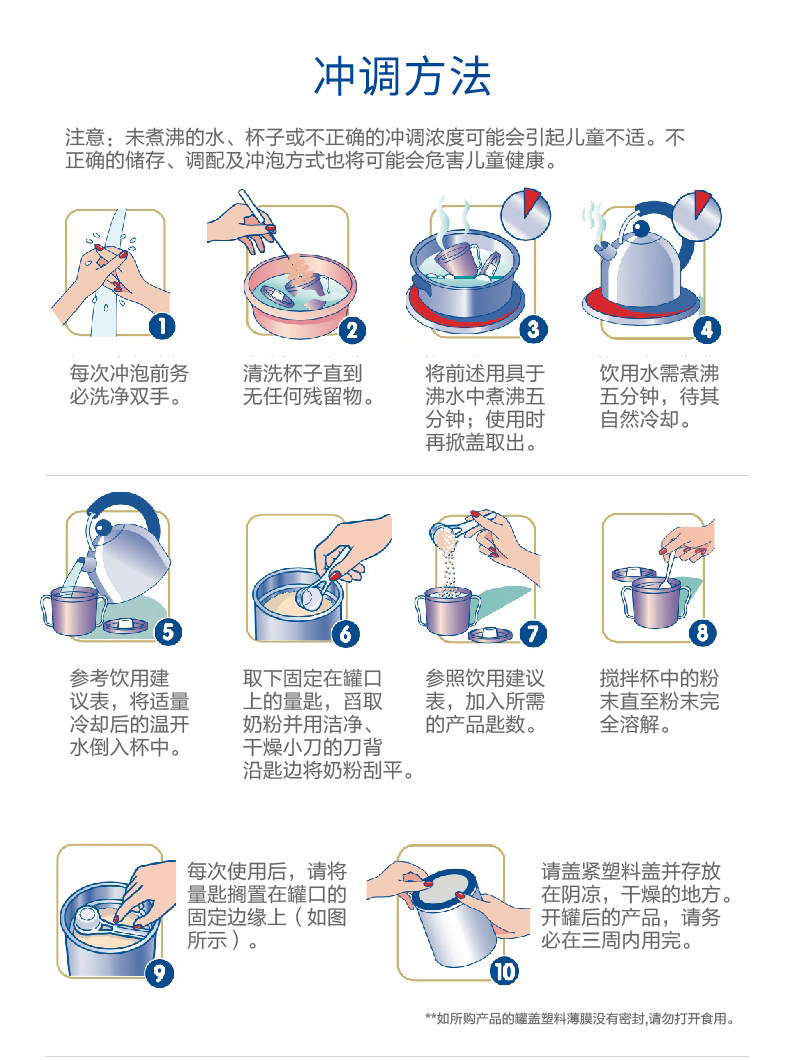 冲调方法

注意：未煮沸的水、杯子或不正确的冲调浓度可能会引起儿童不适。不正确的储存、调配及冲泡方式也将可能会危害儿童健康。

1
每次冲泡前务必洗净双手。

2
清洗杯子直到无任何残留物。

3
将前述用具于沸水中煮沸五分钟；使用时再掀盖取出。

4
饮用水需煮沸五分钟，待其自然冷却。

5
参考饮用建议表，将适量冷却后的温开水倒入杯中。

6
取下固定在罐口上的量匙，舀取奶粉并用洁净、干燥小刀的刀背沿匙边将奶粉刮平。

7
参照饮用建议表，加入所需的产品匙数。

8
搅拌杯中的粉末直至粉末完全溶解。

9
每次使用后，请将量匙搁置在罐口的固定边缘上（如图所示）。

10
请盖紧塑料盖并存放在阴凉，干燥的地方。开罐后的产品，请务必在三周内用完。

**如所购产品的罐盖塑料薄膜没有密封,请勿打开食用。