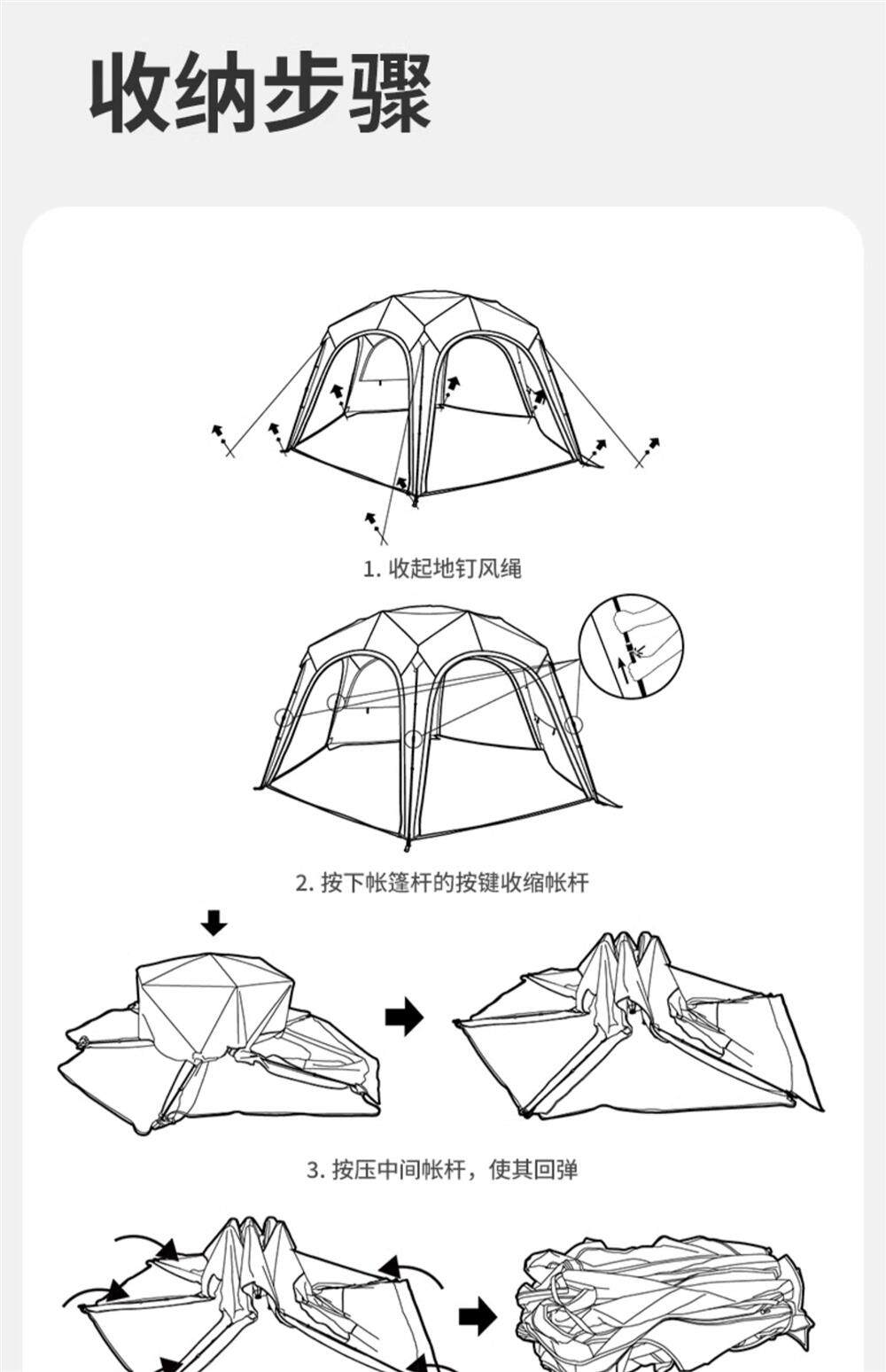 收纳步骤

1. 收起地钉风绳

2. 按下帐篷杆的按键收缩帐杆

3. 按压中间帐杆，使其回弹