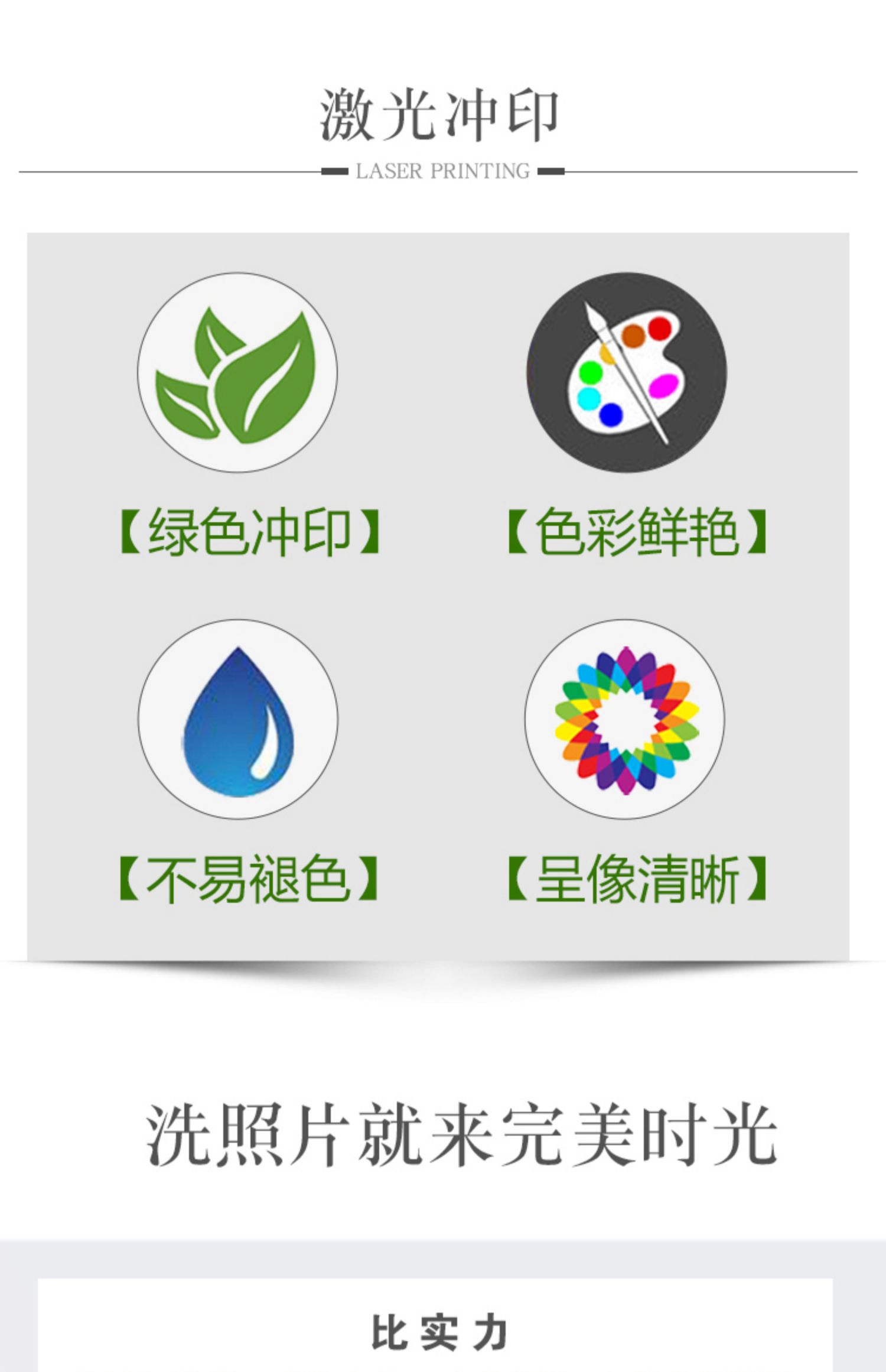 激光冲印

LASER PRINTING

【绿色冲印】

【色彩鲜艳】

【不易褪色】

【呈像清晰】

洗照片就来完美时光

比实力