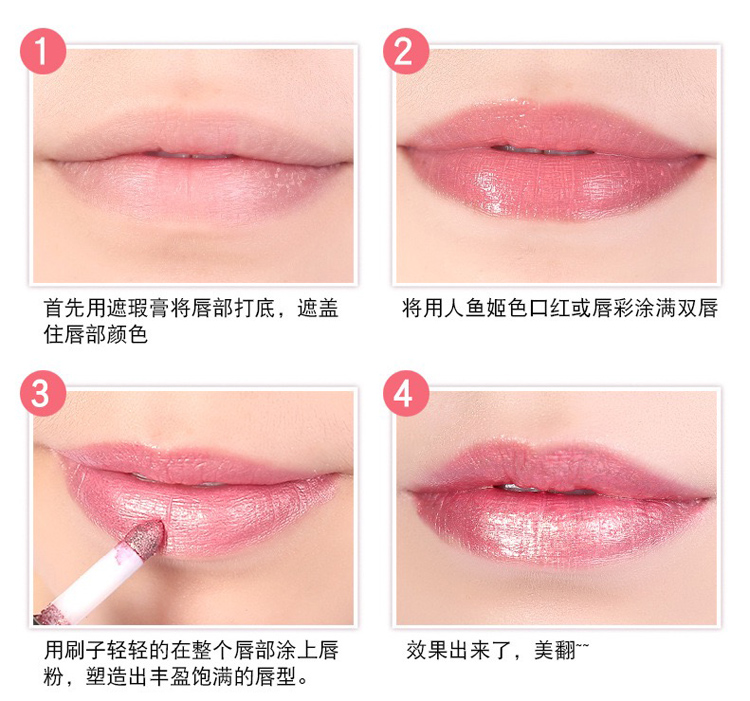 1

首先用遮瑕膏将唇部打底，遮盖住唇部颜色

2

将用人鱼姬色口红或唇彩涂满双唇

3

用刷子轻轻的在整个唇部涂上唇粉，塑造出丰盈饱满的唇型。

4

效果出来了，美翻~~