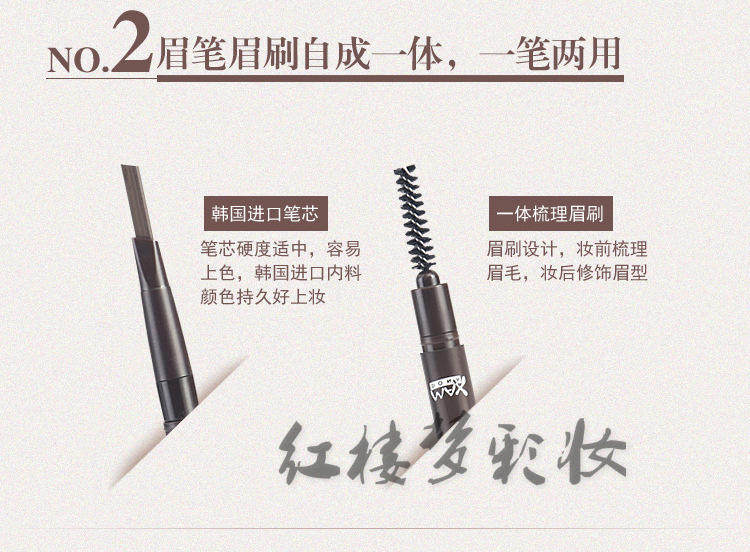 NO.2 眉笔眉刷自成一体，一笔两用

韩国进口笔芯

笔芯硬度适中，容易上色，韩国进口内料颜色持久好上妆

一体梳理眉刷

眉刷设计，妆前梳理眉毛，妆后修饰眉型

MAX

红楼梦彩妆