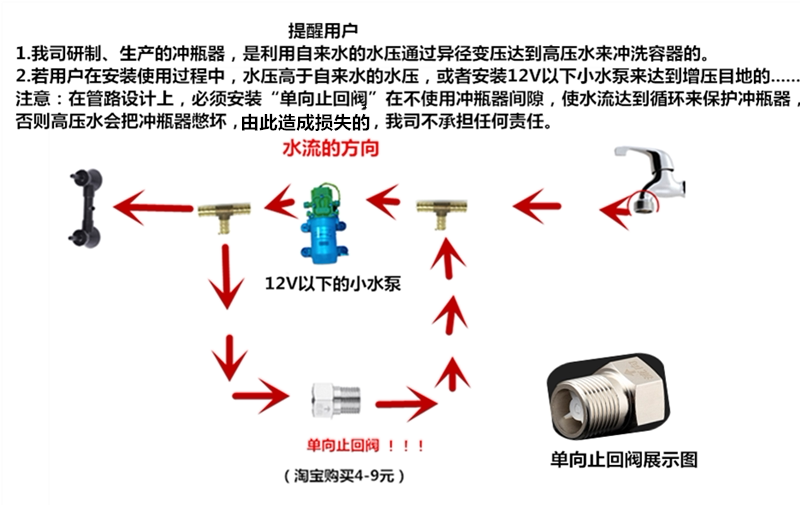 提醒用户

1.我司研制、生产的冲瓶器，是利用自来水的水压通过异径变压达到高压水来冲洗容器的。

2.若用户在安装使用过程中，水压高于自来水的水压，或者安装12V以下小水泵来达到增压目地的......

注意：在管路设计上，必须安装“单向止回阀”在不使用冲瓶器间隙，使水流达到循环来保护冲瓶器，否则高压水会把冲瓶器憋坏，由此造成损失的，我司不承担任何责任。

水流的方向

12V以下的小水泵

单向止回阀 ！！！

（淘宝购买4-9元）

单向止回阀展示图