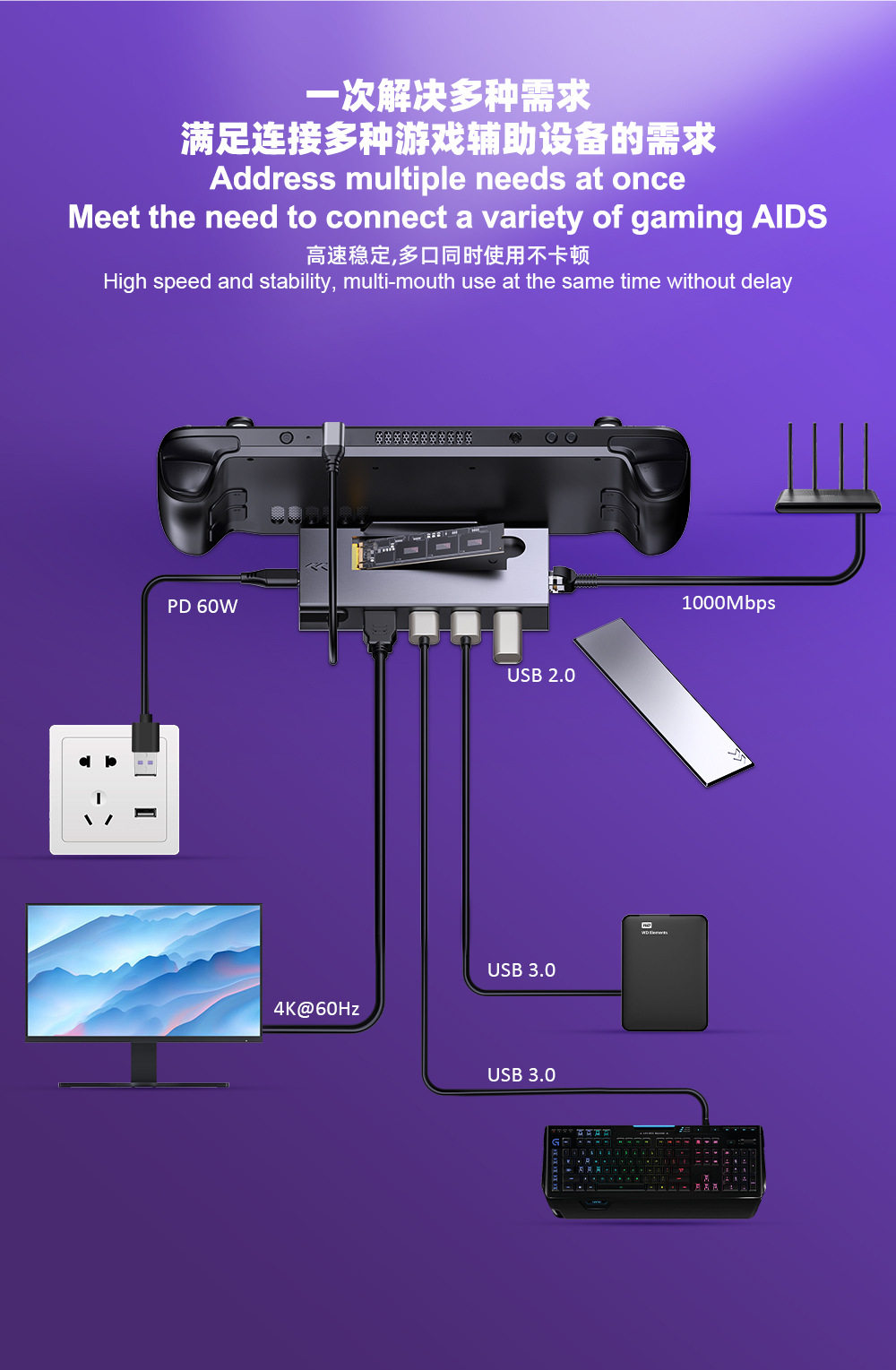 一次解决多种需求
满足连接多种游戏辅助设备的需求
Address multiple needs at once
Meet the need to connect a variety of gaming AIDS
高速稳定,多口同时使用不卡顿
High speed and stability, multi-mouth use at the same time without delay

PD 60W

1000Mbps

USB 2.0

WD
WD Elements

USB 3.0

4K@60Hz

USB 3.0