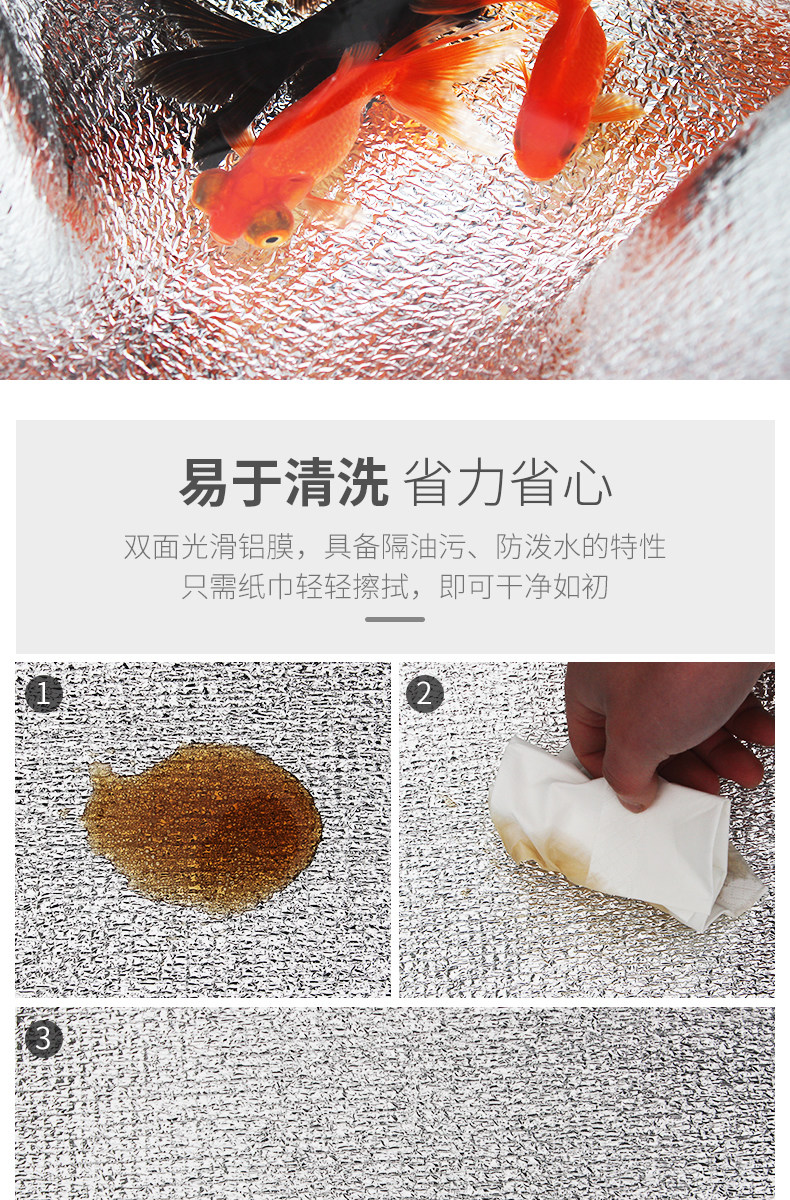 易于清洗 省力省心

双面光滑铝膜，具备隔油污、防泼水的特性
只需纸巾轻轻擦拭，即可干净如初

1

2

3