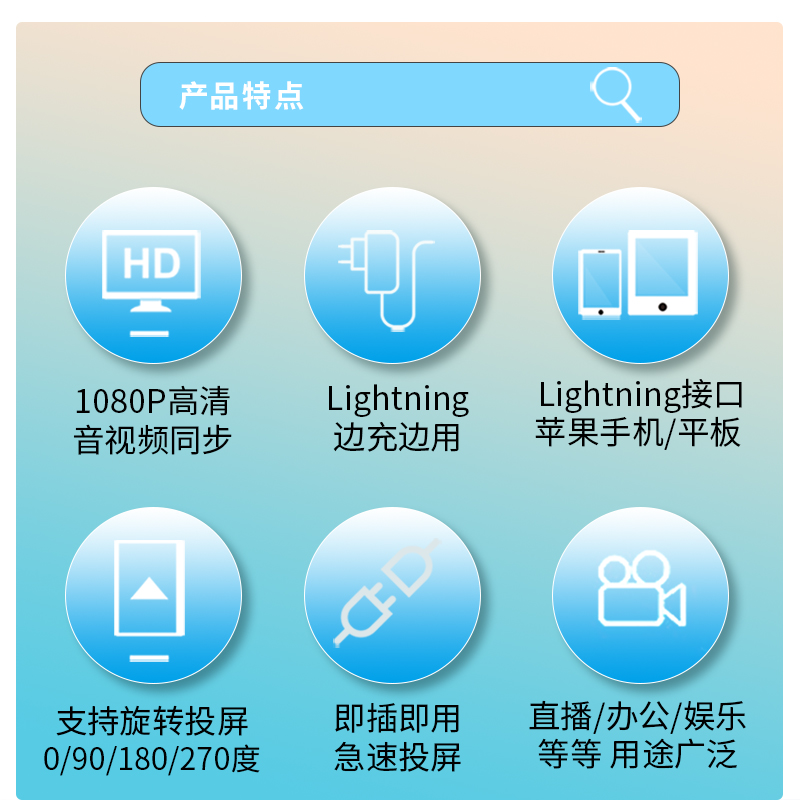 产品特点

HD

1080P高清
音视频同步

Lightning
边充边用

Lightning接口
苹果手机/平板

支持旋转投屏
0/90/180/270度

即插即用
急速投屏

直播/办公/娱乐
等等 用途广泛